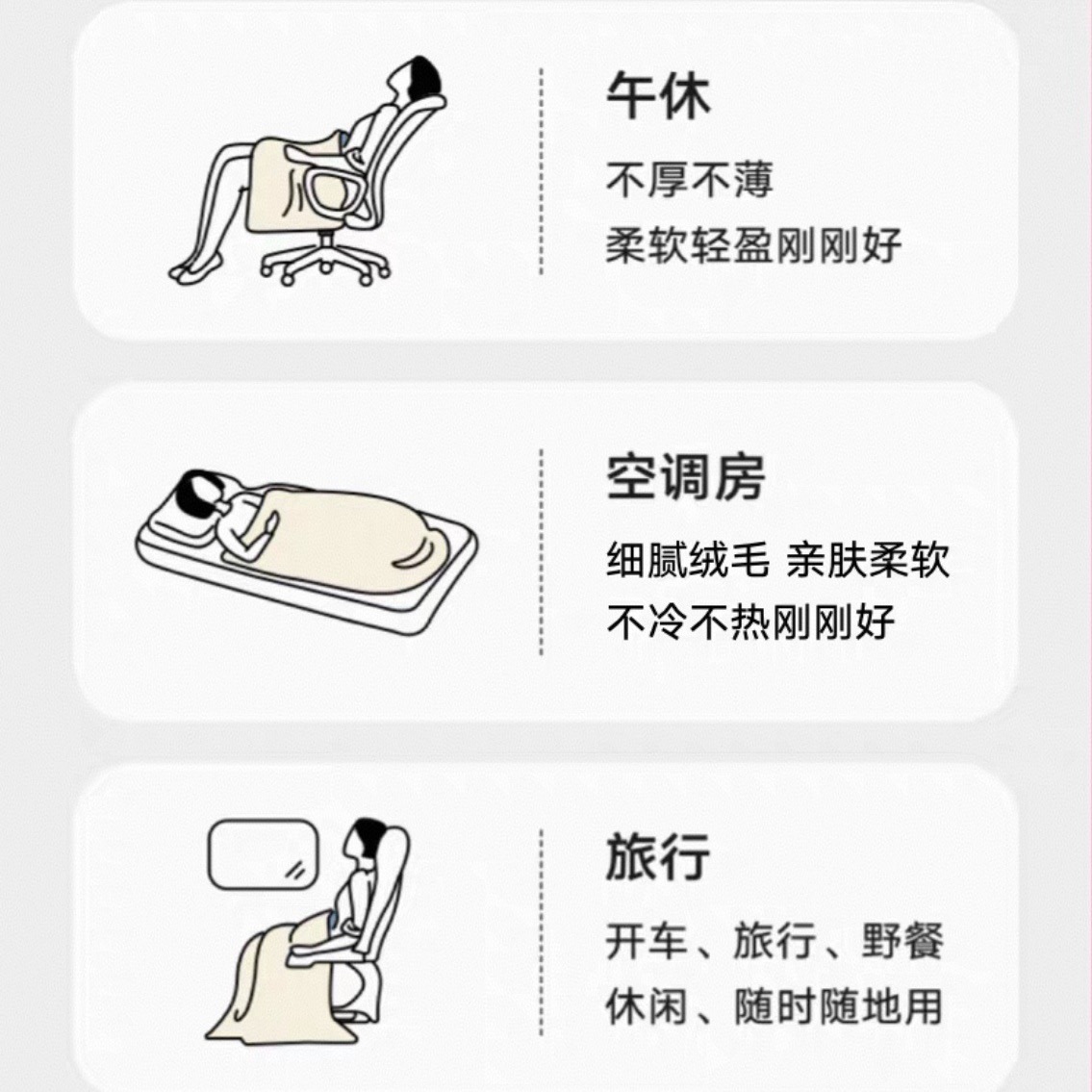 午休

不厚不薄
柔软轻盈刚刚好

空调房

细腻绒毛 亲肤柔软
不冷不热刚刚好

旅行

开车、旅行、野餐
休闲、随时随地用