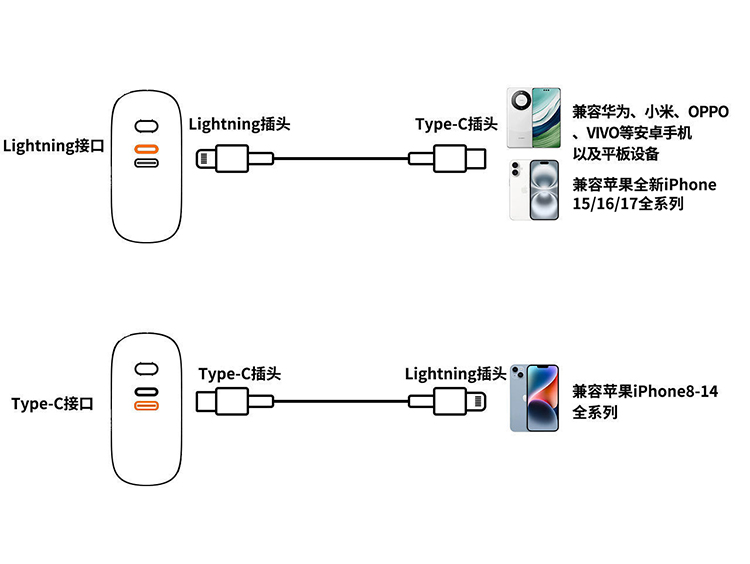 Lightning接口

Lightning插头

Type-C插头

兼容华为、小米、OPPO、VIVO等安卓手机以及平板设备

兼容苹果全新iPhone 15/16/17全系列

Type-C接口

Type-C插头

Lightning插头

兼容苹果iPhone8-14全系列