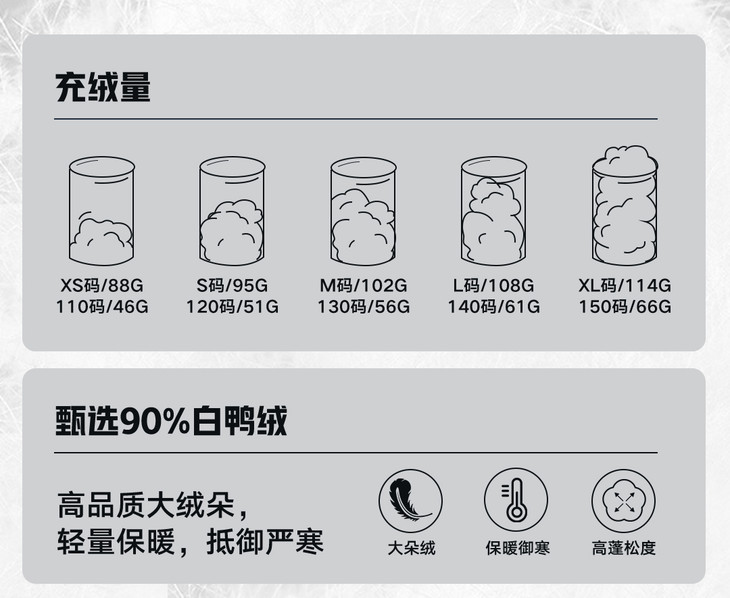 充绒量

XS码/88G
110码/46G

S码/95G
120码/51G

M码/102G
130码/56G

L码/108G
140码/61G

XL码/114G
150码/66G

甄选90%白鸭绒

高品质大绒朵，
轻量保暖，抵御严寒

大朵绒

保暖御寒

高蓬松度