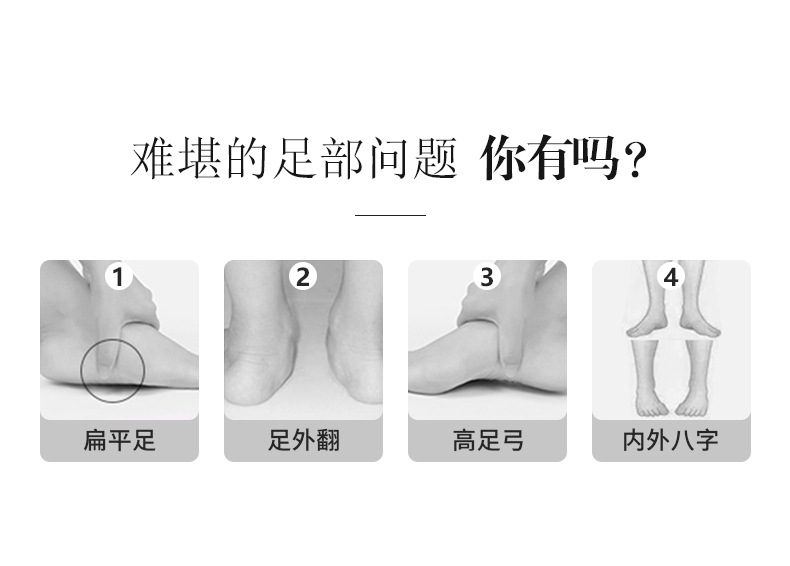 难堪的足部问题 你有吗？

1
扁平足

2
足外翻

3
高足弓

4
内外八字