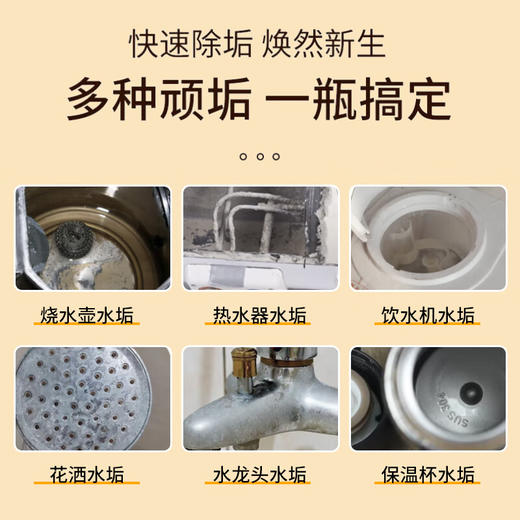 快速除垢 焕然新生

多种顽垢 一瓶搞定

烧水壶水垢

热水器水垢

饮水机水垢

花洒水垢

水龙头水垢

SUS 304

保温杯水垢