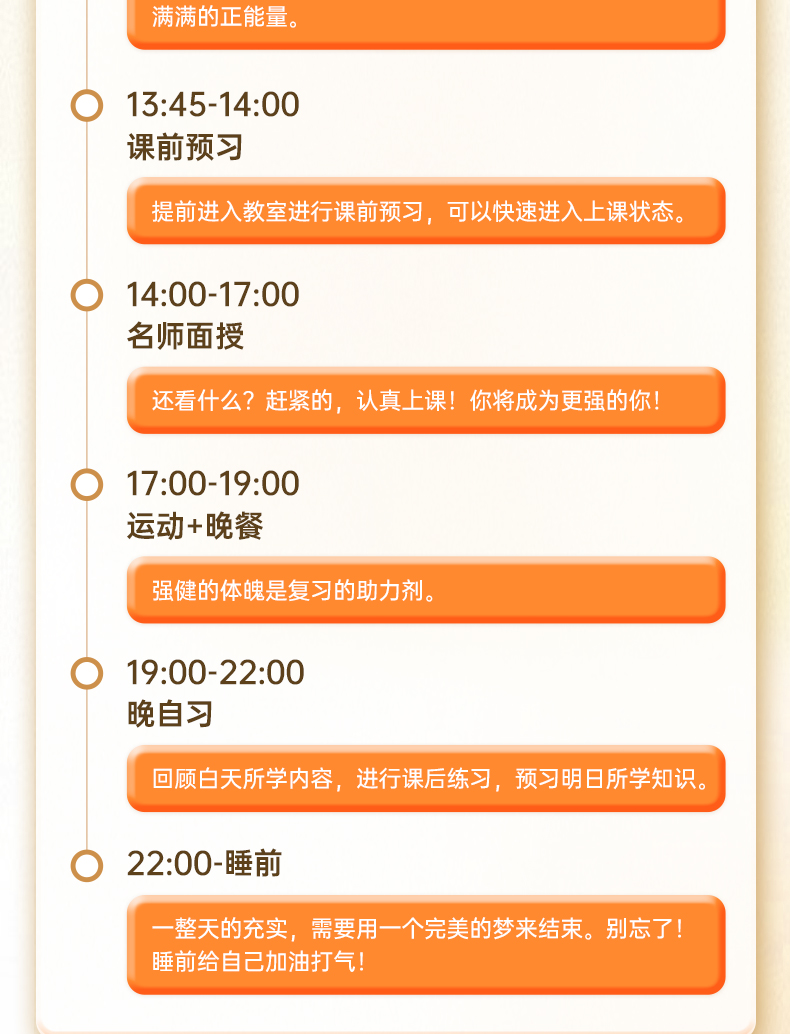 满满的正能量。

13:45-14:00
课前预习

提前进入教室进行课前预习，可以快速进入上课状态。

14:00-17:00
名师面授

还看什么？赶紧的，认真上课！你将成为更强的你！

17:00-19:00
运动+晚餐

强健的体魄是复习的助力剂。

19:00-22:00
晚自习

回顾白天所学内容，进行课后练习，预习明日所学知识。

22:00-睡前

一整天的充实，需要用一个完美的梦来结束。别忘了！睡前给自己加油打气！