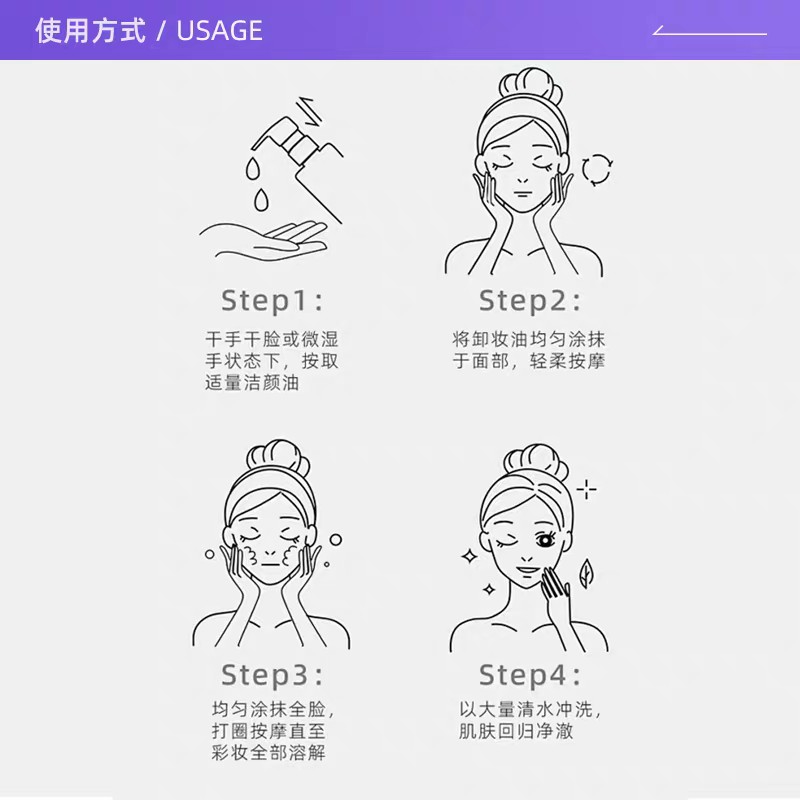 使用方式 / USAGE

Step1:
干手干脸或微湿手状态下，按取适量洁颜油

Step2:
将卸妆油均匀涂抹于面部，轻柔按摩

Step3:
均匀涂抹全脸，打圈按摩直至彩妆全部溶解

Step4:
以大量清水冲洗，肌肤回归净澈