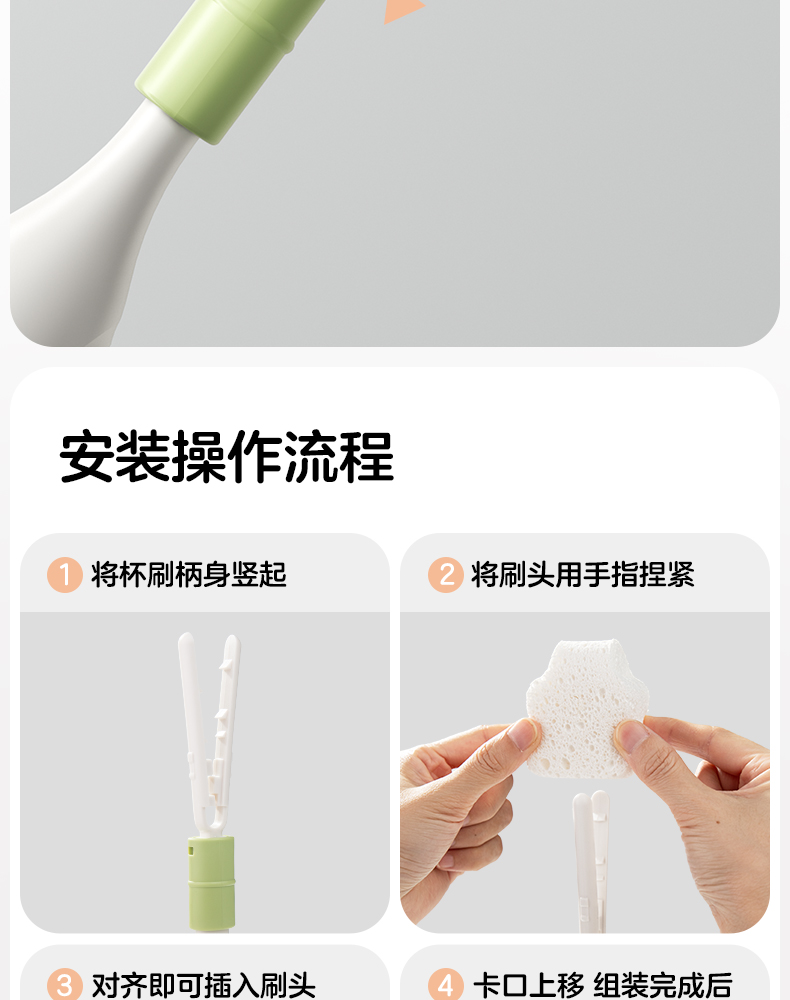 安装操作流程

1 将杯刷柄身竖起

2 将刷头用手指捏紧

3 对齐即可插入刷头

4 卡口上移 组装完成后