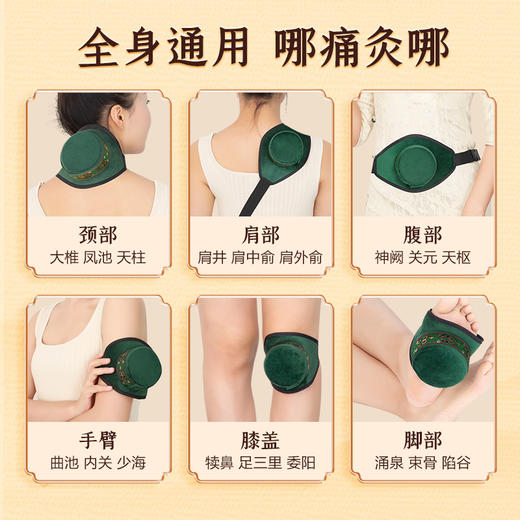 全身通用 哪痛灸哪

颈部
大椎 风池 天柱

肩部
肩井 肩中俞 肩外俞

腹部
神阙 关元 天枢

手臂
曲池 内关 少海

膝盖
犊鼻 足三里 委阳

脚部
涌泉 束骨 陷谷