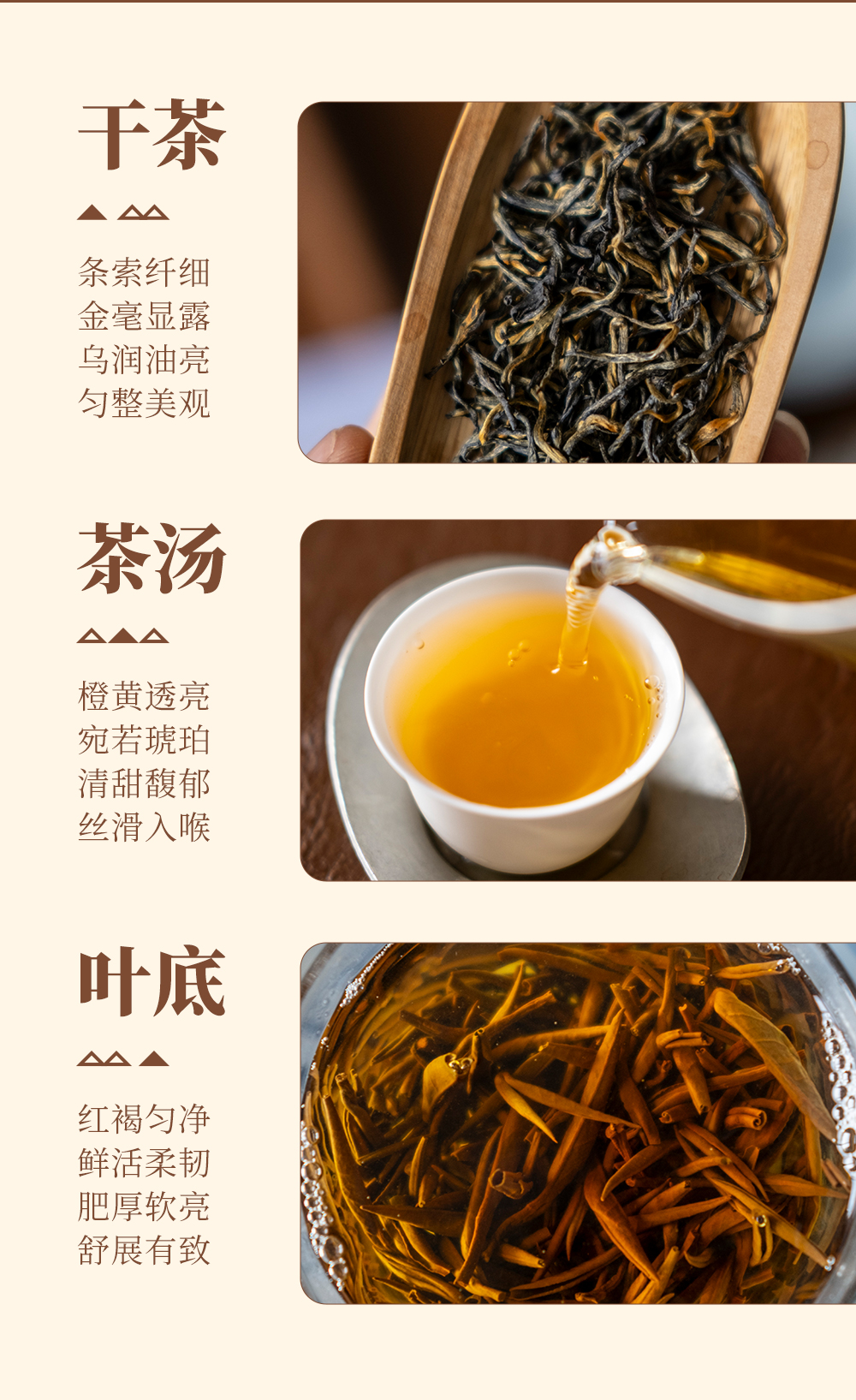 干茶

条索纤细
金毫显露
乌润油亮
匀整美观

茶汤

橙黄透亮
宛若琥珀
清甜馥郁
丝滑入喉

叶底

红褐匀净
鲜活柔韧
肥厚软亮
舒展有致