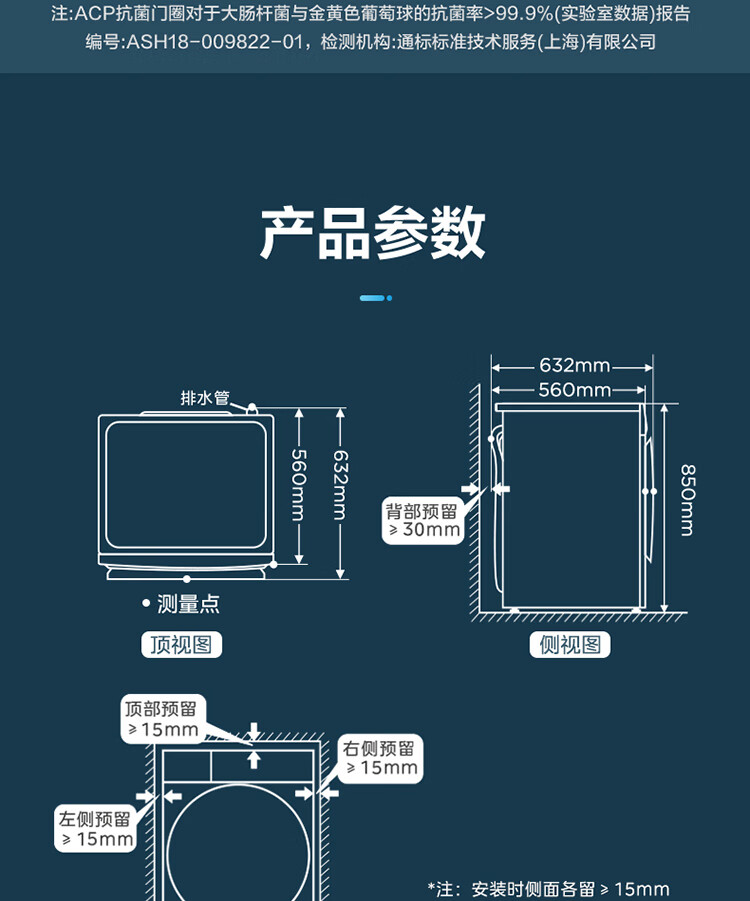 注:ACP抗菌门圈对于大肠杆菌与金黄色葡萄球的抗菌率>99.9%(实验室数据)报告编号:ASH18-009822-01，检测机构:通标标准技术服务(上海)有限公司

产品参数

排水管

560mm

632mm

• 测量点

顶视图

632mm

560mm

850mm

背部预留
≥ 30mm

侧视图

顶部预留
≥ 15mm

右侧预留
≥ 15mm

左侧预留
≥ 15mm

*注：安装时侧面各留 ≥ 15mm