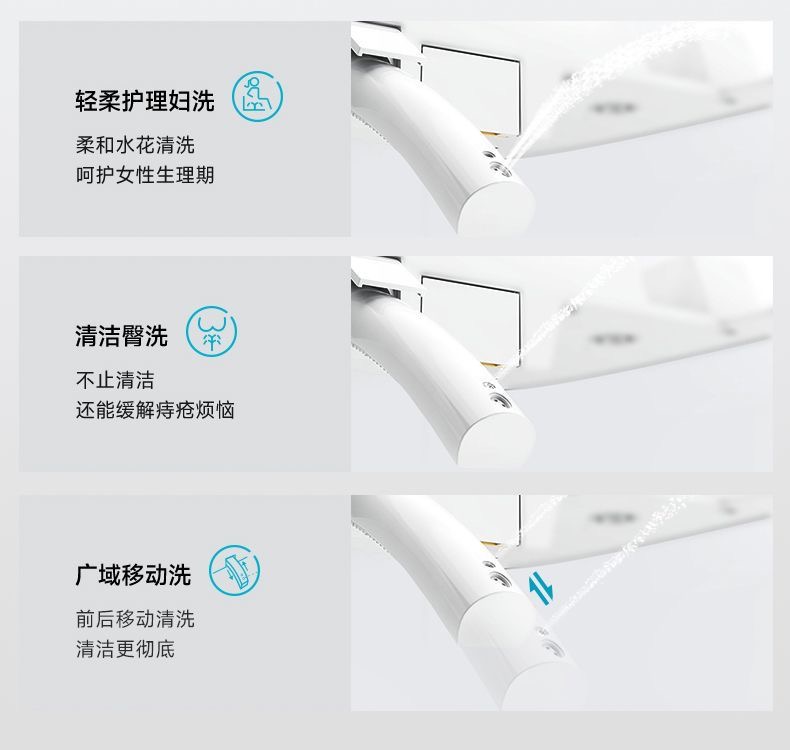 轻柔护理妇洗

柔和水花清洗
呵护女性生理期

清洁臀洗

不止清洁
还能缓解痔疮烦恼

广域移动洗

前后移动清洗
清洁更彻底