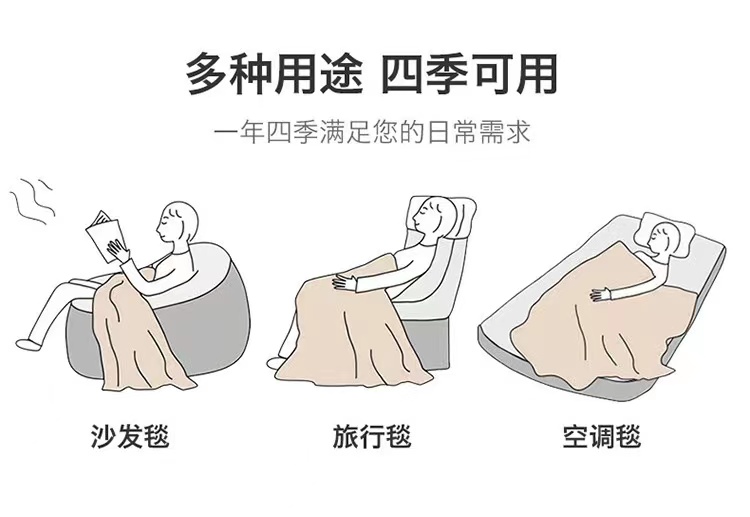 多种用途 四季可用

一年四季满足您的日常需求

沙发毯

旅行毯

空调毯