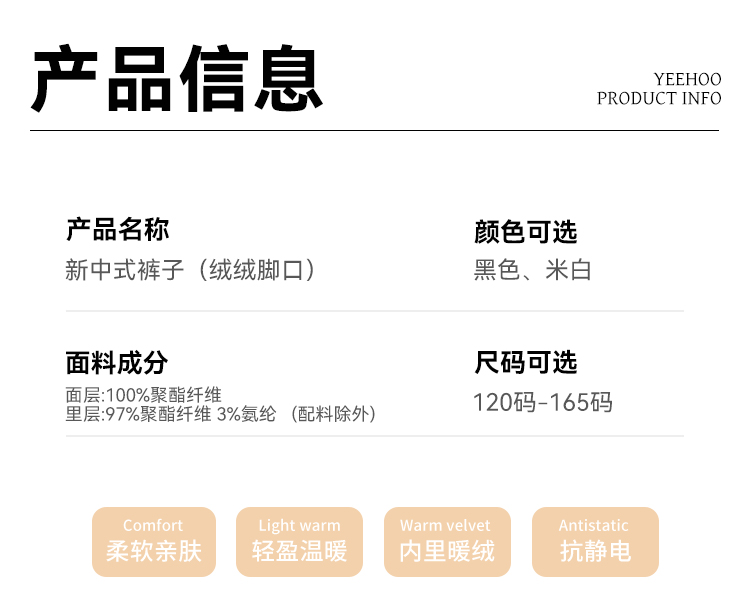 产品信息

YEEHOO
PRODUCT INFO

产品名称
新中式裤子（绒绒脚口）

颜色可选
黑色、米白

面料成分
面层:100%聚酯纤维
里层:97%聚酯纤维 3%氨纶 （配料除外）

尺码可选
120码-165码

Comfort
柔软亲肤

Light warm
轻盈温暖

Warm velvet
内里暖绒

Antistatic
抗静电