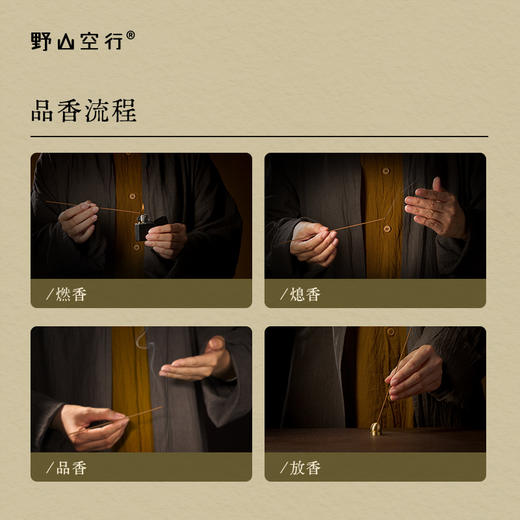 野山空行®

品香流程

/燃香

/熄香

/品香

/放香