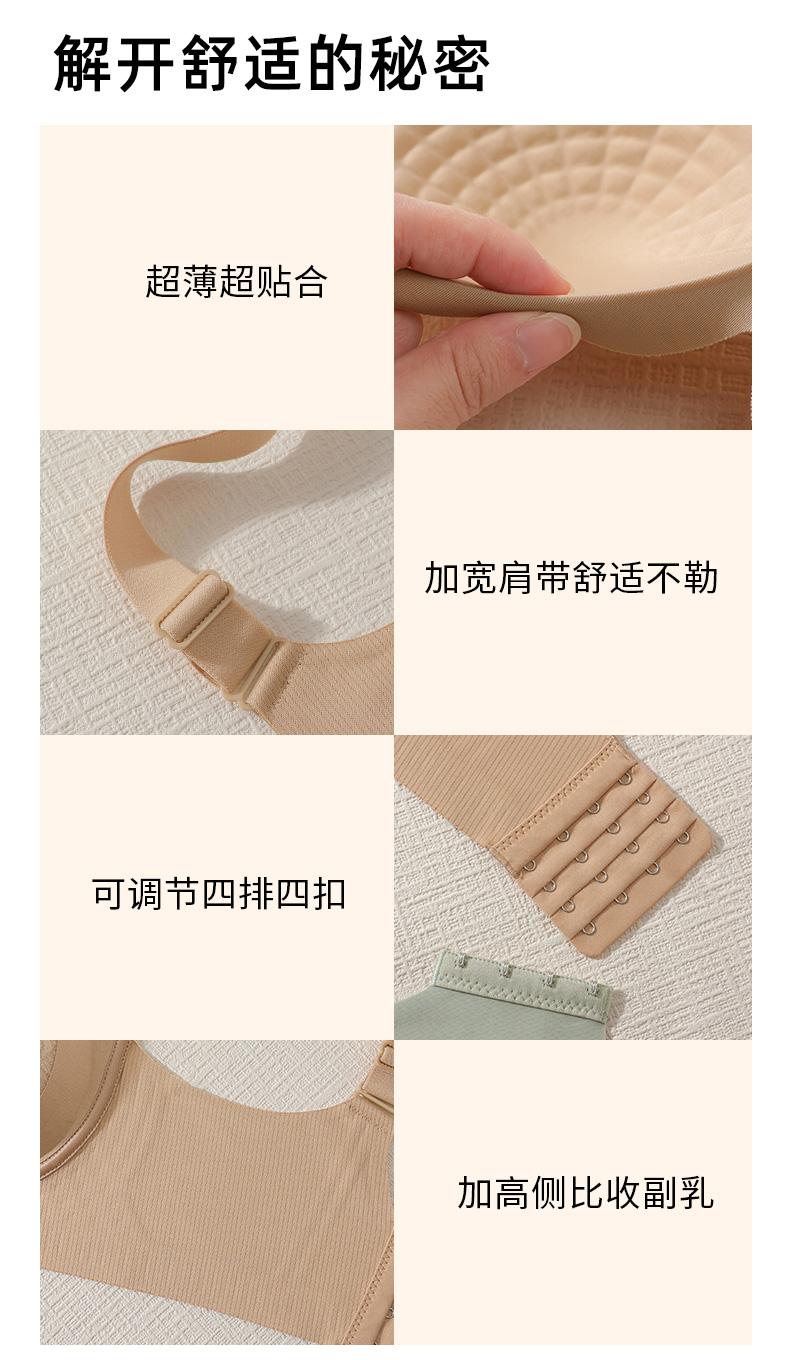 解开舒适的秘密

超薄超贴合

加宽肩带舒适不勒

可调节四排四扣

加高侧比收副乳