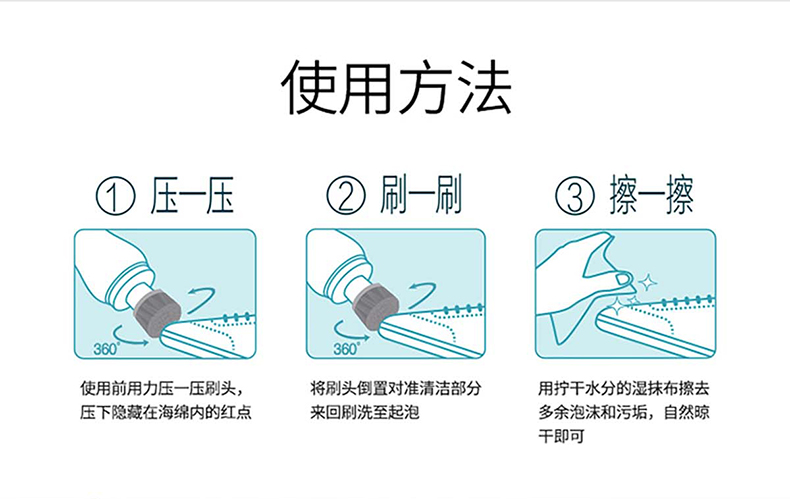 使用方法

① 压一压

360°

使用前用力压一压刷头，压下隐藏在海绵内的红点

② 刷一刷

360°

将刷头倒置对准清洁部分来回刷洗至起泡

③ 擦一擦

用拧干水分的湿抹布擦去多余泡沫和污垢，自然晾干即可