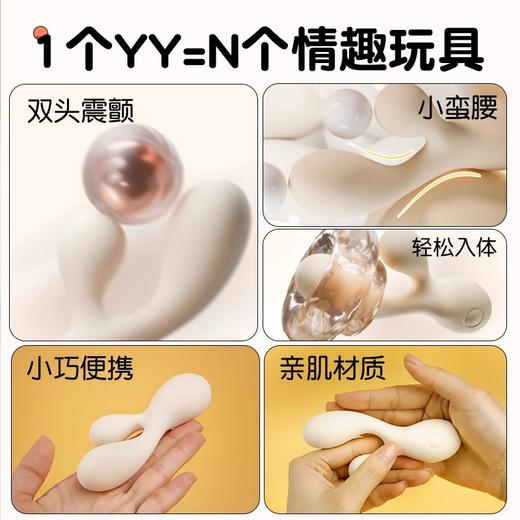 1个YY=N个情趣玩具

双头震颤

小蛮腰

轻松入体

小巧便携

亲肌材质