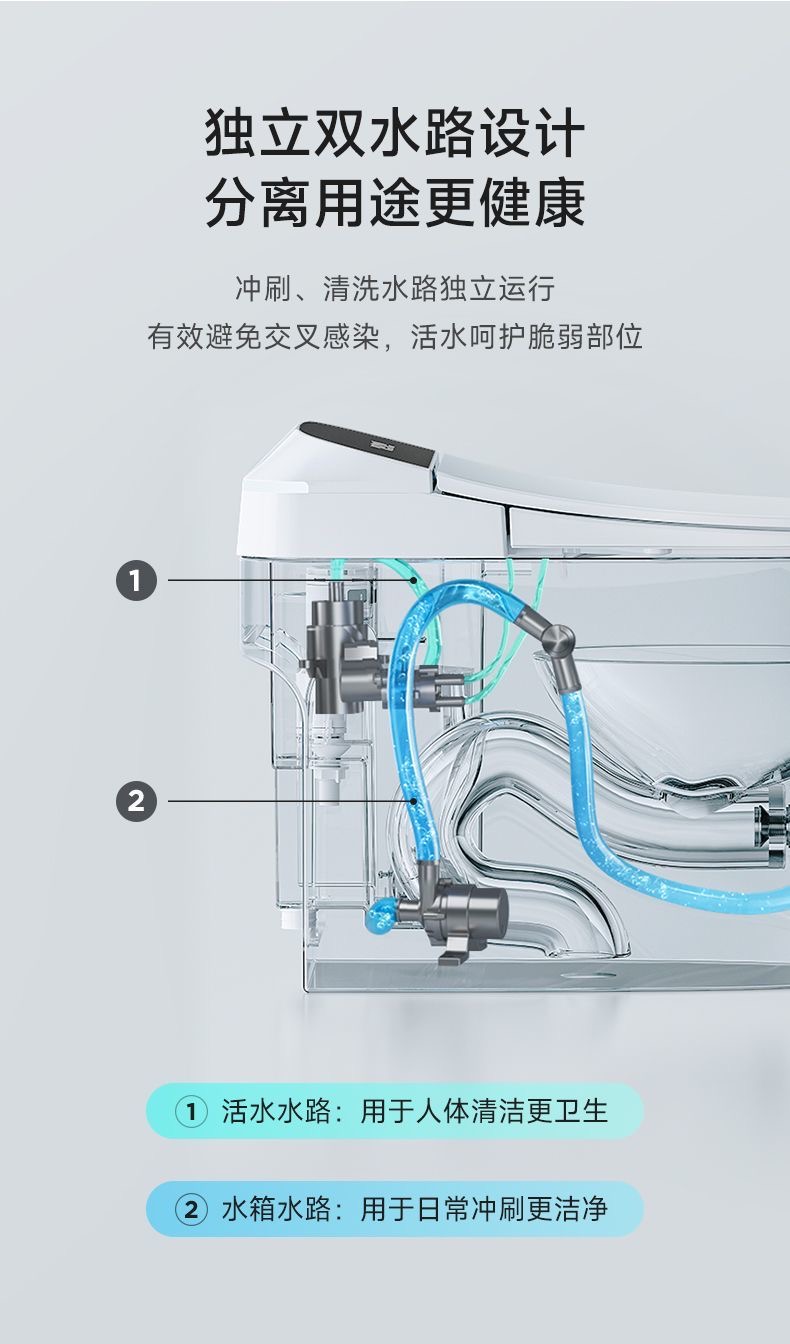 独立双水路设计
分离用途更健康

冲刷、清洗水路独立运行
有效避免交叉感染，活水呵护脆弱部位

1

2

① 活水水路：用于人体清洁更卫生

② 水箱水路：用于日常冲刷更洁净