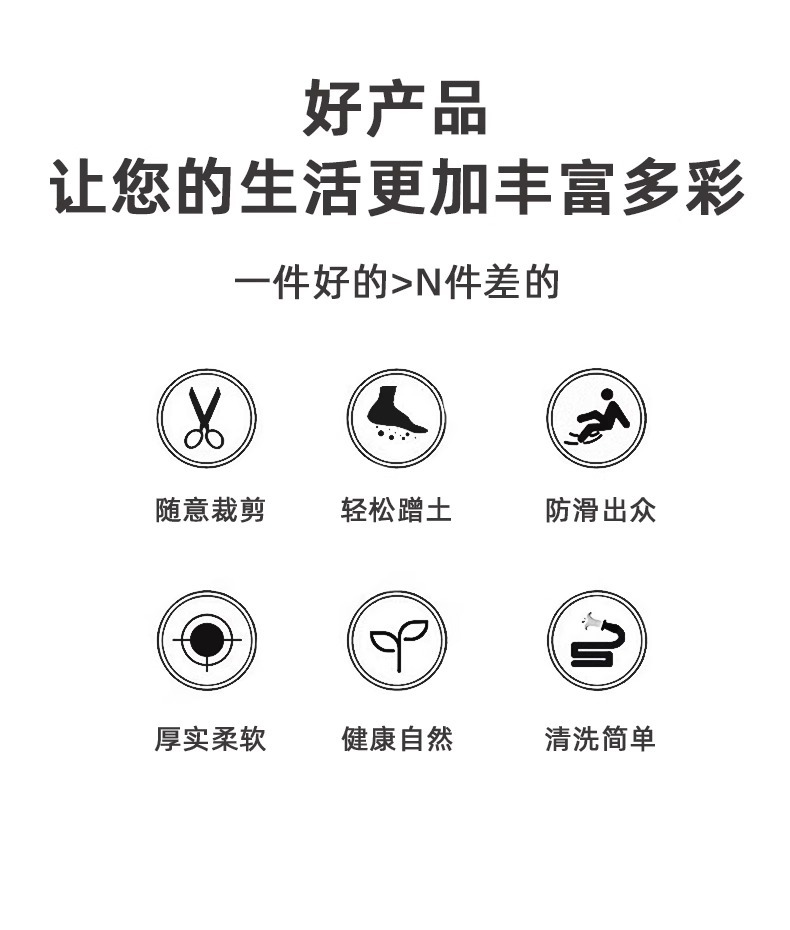 好产品
让您的生活更加丰富多彩

一件好的>N件差的

随意裁剪 轻松蹭土 防滑出众

厚实柔软 健康自然 清洗简单