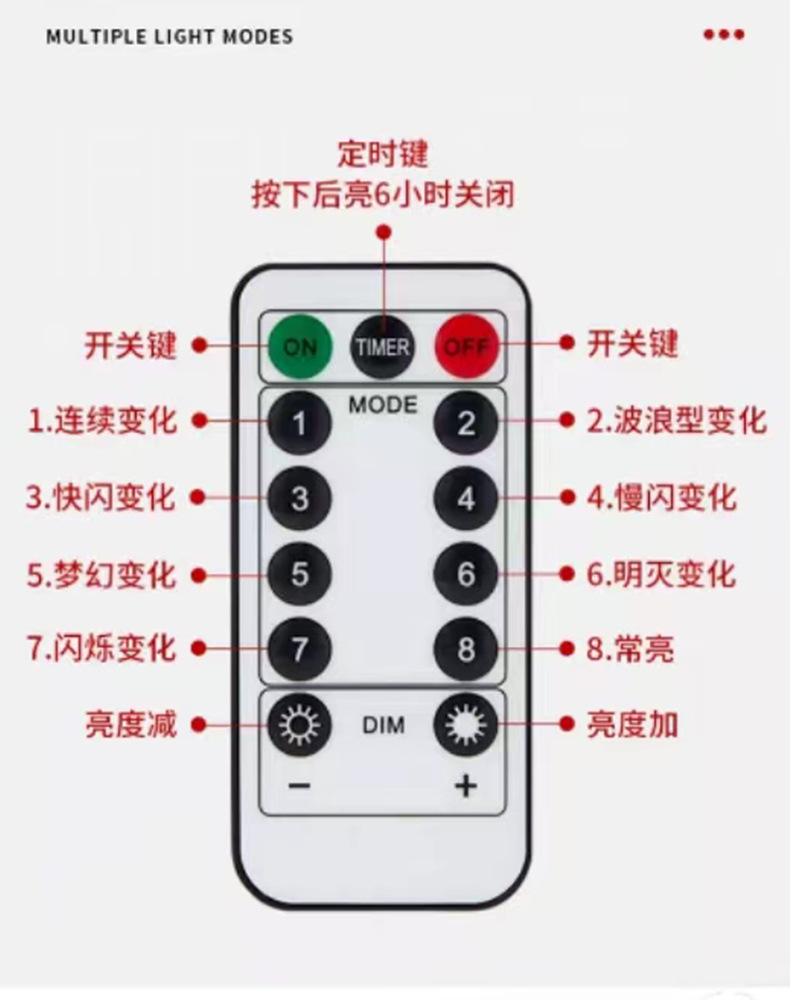 MULTIPLE LIGHT MODES

定时键
按下后亮6小时关闭

开关键 ON TIMER OFF 开关键

MODE

1.连续变化 1 2 2.波浪型变化

3.快闪变化 3 4 4.慢闪变化

5.梦幻变化 5 6 6.明灭变化

7.闪烁变化 7 8 8.常亮

亮度减 DIM 亮度加

− +