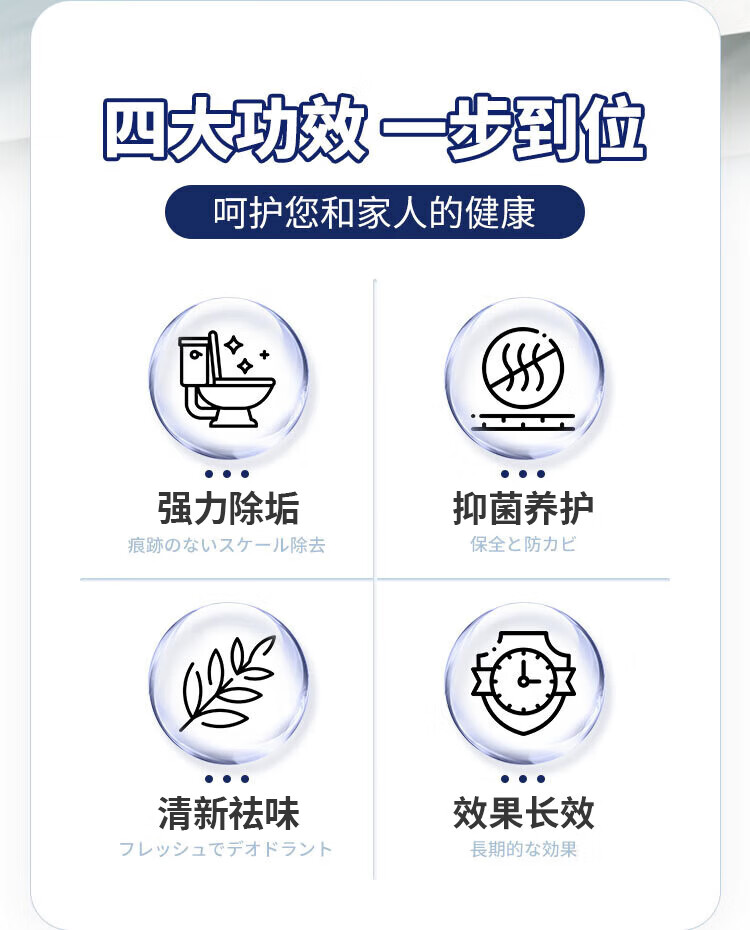 四大功效 一步到位

呵护您和家人的健康

强力除垢
痕跡のないスケール除去

抑菌养护
保全と防カビ

清新祛味
フレッシュでデオドラント

效果长效
長期的な効果