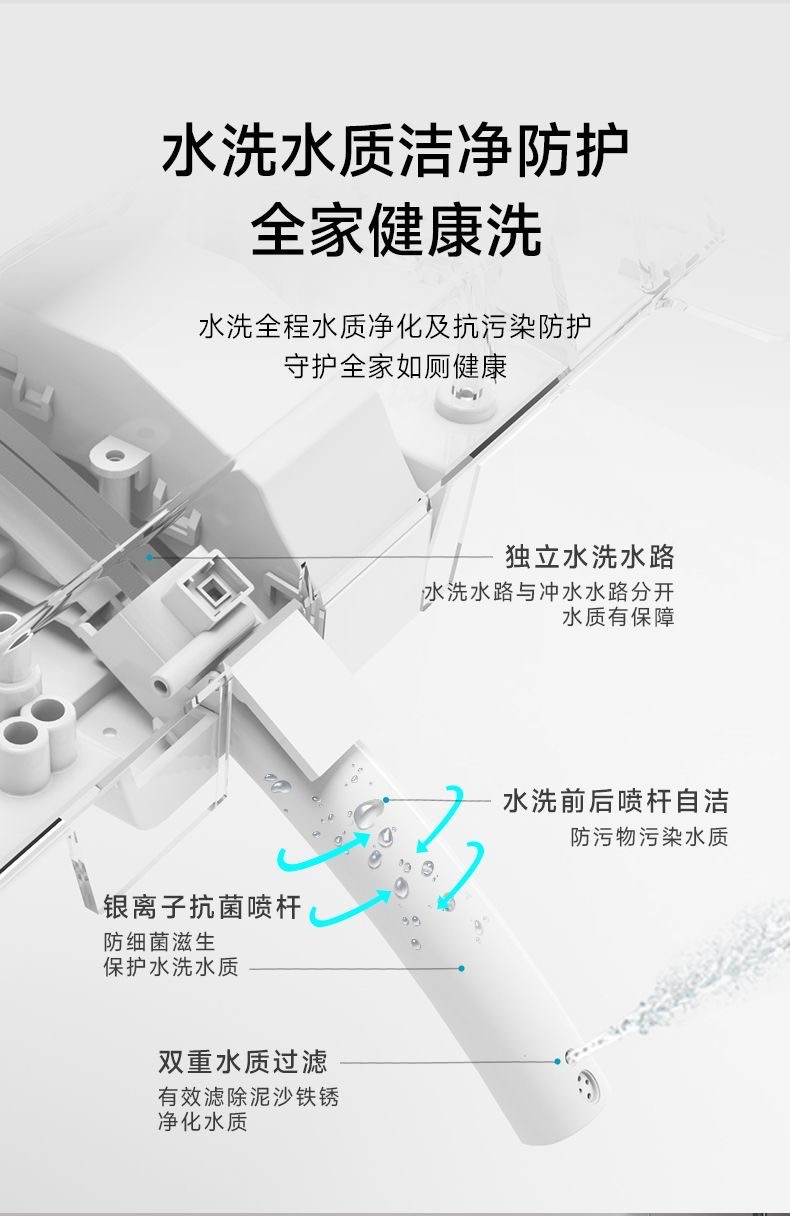 水洗水质洁净防护
全家健康洗

水洗全程水质净化及抗污染防护
守护全家如厕健康

独立水洗水路
水洗水路与冲水水路分开
水质有保障

水洗前后喷杆自洁
防污物污染水质

银离子抗菌喷杆
防细菌滋生
保护水洗水质

双重水质过滤
有效滤除泥沙铁锈
净化水质