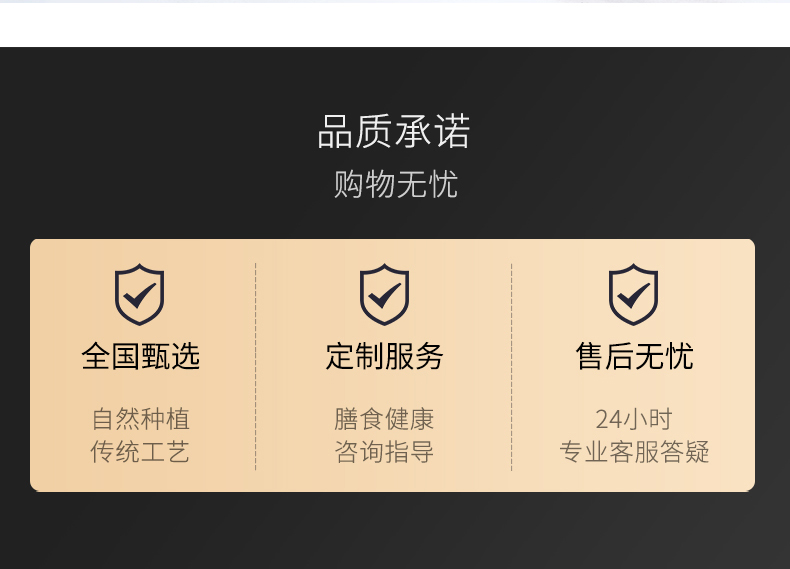 品质承诺
购物无忧

全国甄选

自然种植
传统工艺

定制服务

膳食健康
咨询指导

售后无忧

24小时
专业客服答疑