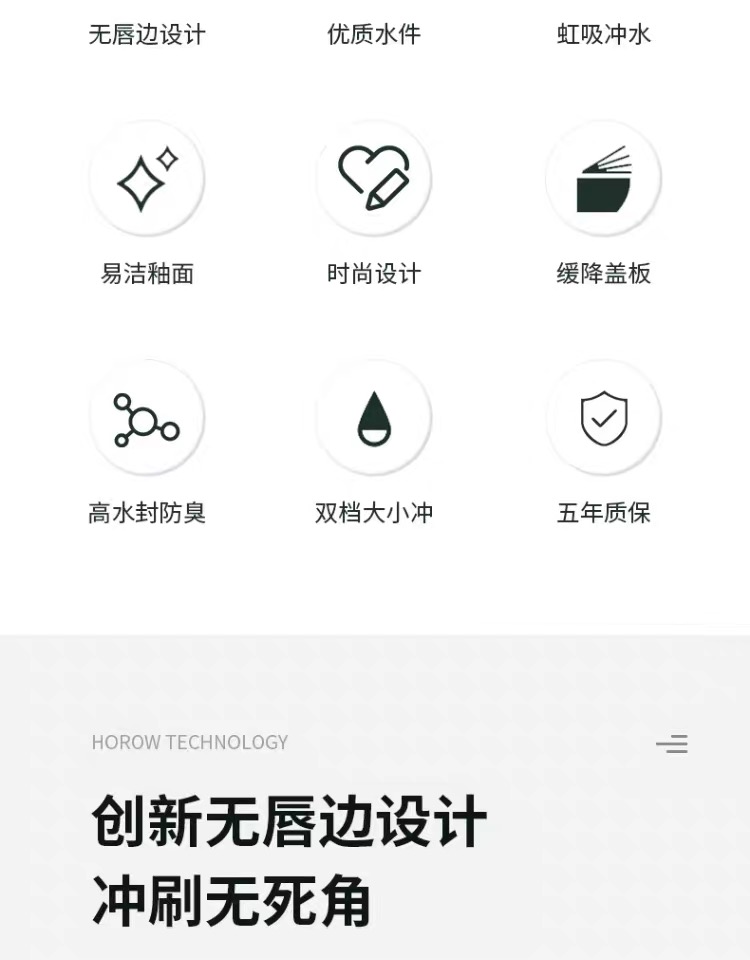 无唇边设计 优质水件 虹吸冲水

易洁釉面 时尚设计 缓降盖板

高水封防臭 双档大小冲 五年质保

HOROW TECHNOLOGY

创新无唇边设计
冲刷无死角