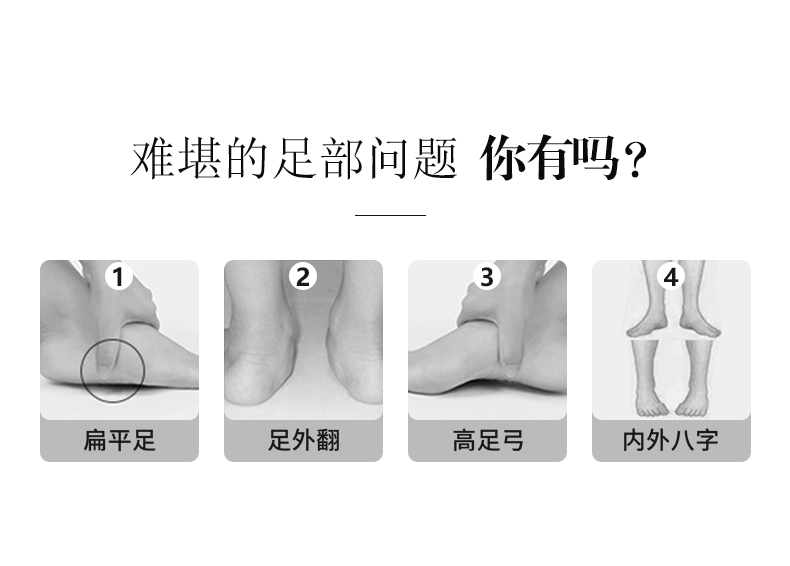 难堪的足部问题 你有吗？

1
扁平足

2
足外翻

3
高足弓

4
内外八字