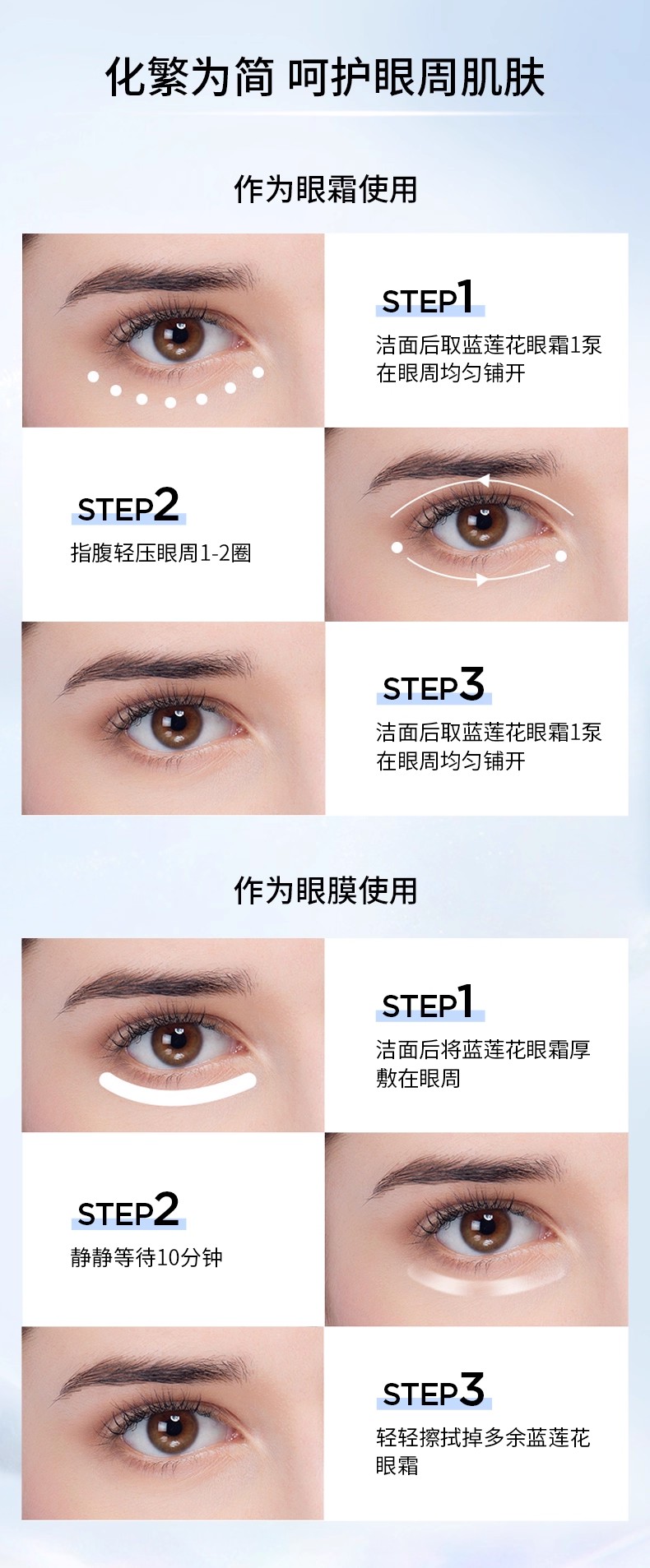 化繁为简 呵护眼周肌肤

作为眼霜使用

STEP1
洁面后取蓝莲花眼霜1泵在眼周均匀铺开

STEP2
指腹轻压眼周1-2圈

STEP3
洁面后取蓝莲花眼霜1泵在眼周均匀铺开

作为眼膜使用

STEP1
洁面后将蓝莲花眼霜厚敷在眼周

STEP2
静静等待10分钟

STEP3
轻轻擦拭掉多余蓝莲花眼霜