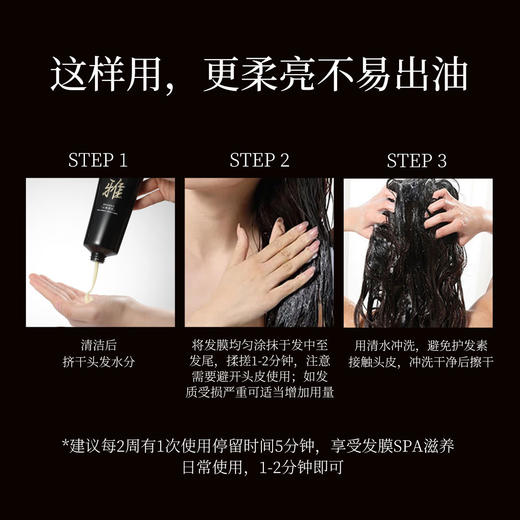 这样用，更柔亮不易出油

STEP 1

雅

清洁后
挤干头发水分

STEP 2

将发膜均匀涂抹于发中至发尾，揉搓1-2分钟，注意需要避开头皮使用；如发质受损严重可适当增加用量

STEP 3

用清水冲洗，避免护发素接触头皮，冲洗干净后擦干

*建议每2周有1次使用停留时间5分钟，享受发膜SPA滋养
日常使用，1-2分钟即可