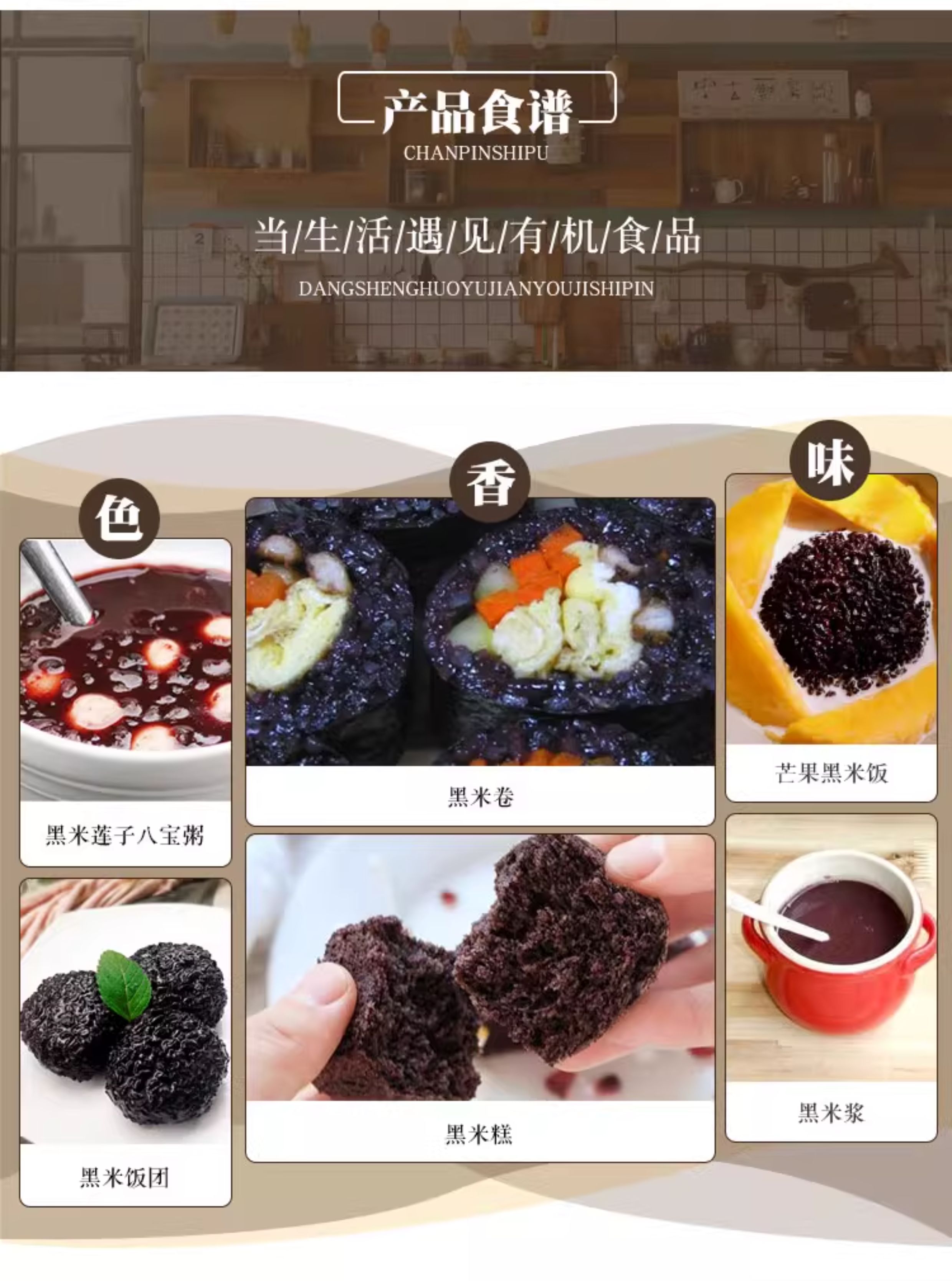 产品食谱
CHANPINSHIPU

当/生/活/遇/见/有/机/食/品
DANGSHENGHUOYUJIANYOUJISHIPIN

色

黑米莲子八宝粥

黑米饭团

香

黑米卷

黑米糕

味

芒果黑米饭

黑米浆