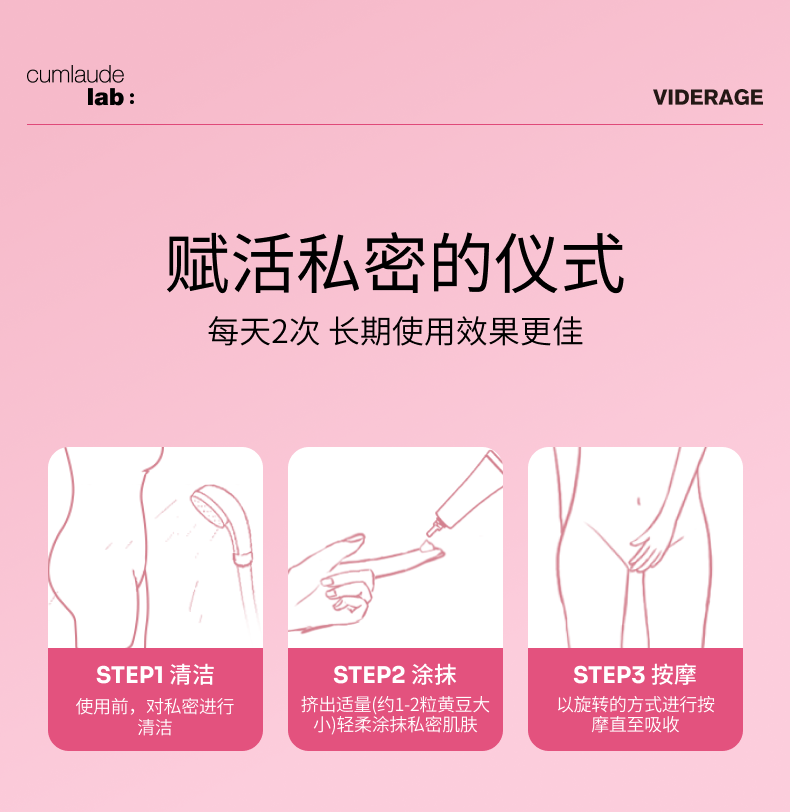 cumlaude
lab:

VIDERAGE

赋活私密的仪式

每天2次 长期使用效果更佳

STEP1 清洁

使用前，对私密进行清洁

STEP2 涂抹

挤出适量(约1-2粒黄豆大小)轻柔涂抹私密肌肤

STEP3 按摩

以旋转的方式进行按摩直至吸收