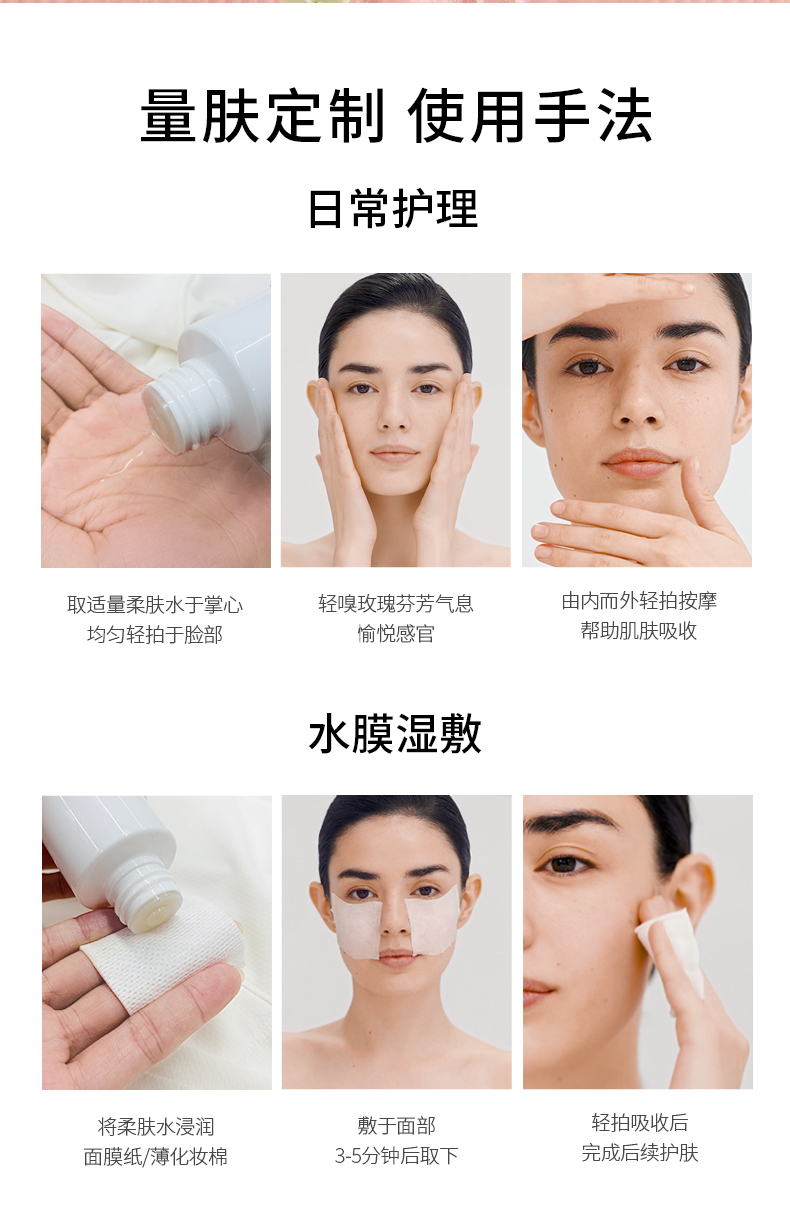 量肤定制 使用手法

日常护理

取适量柔肤水于掌心
均匀轻拍于脸部

轻嗅玫瑰芬芳气息
愉悦感官

由内而外轻拍按摩
帮助肌肤吸收

水膜湿敷

将柔肤水浸润
面膜纸/薄化妆棉

敷于面部
3-5分钟后取下

轻拍吸收后
完成后续护肤