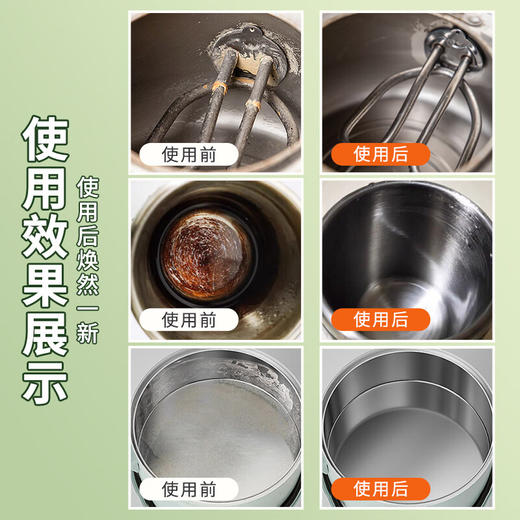 使用效果展示

使用后焕然一新

使用前

使用后

使用前

使用后

使用前

使用后