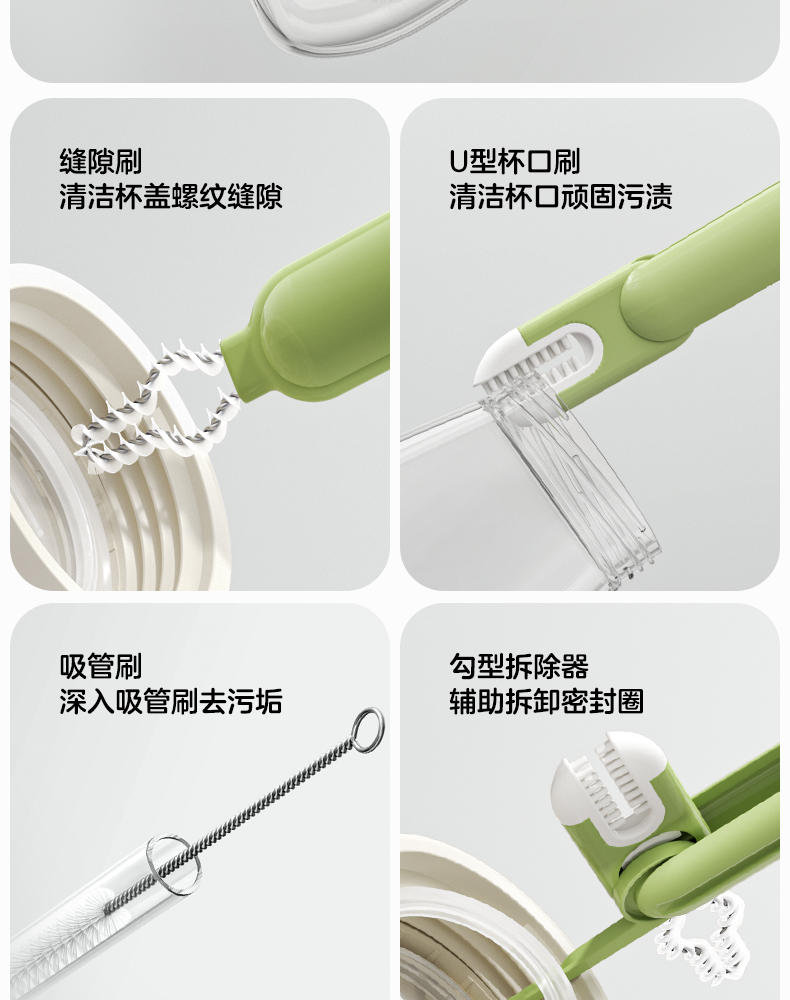 缝隙刷
清洁杯盖螺纹缝隙

U型杯口刷
清洁杯口顽固污渍

吸管刷
深入吸管刷去污垢

勾型拆除器
辅助拆卸密封圈