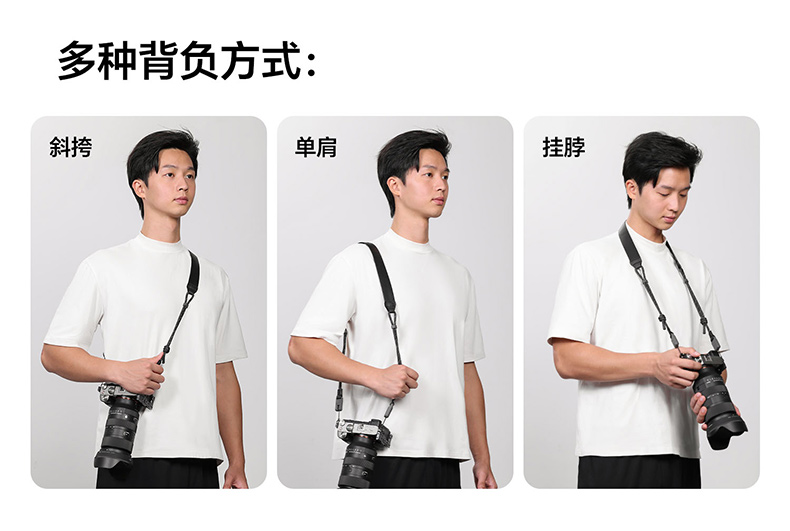 多种背负方式:

斜挎

单肩

挂脖