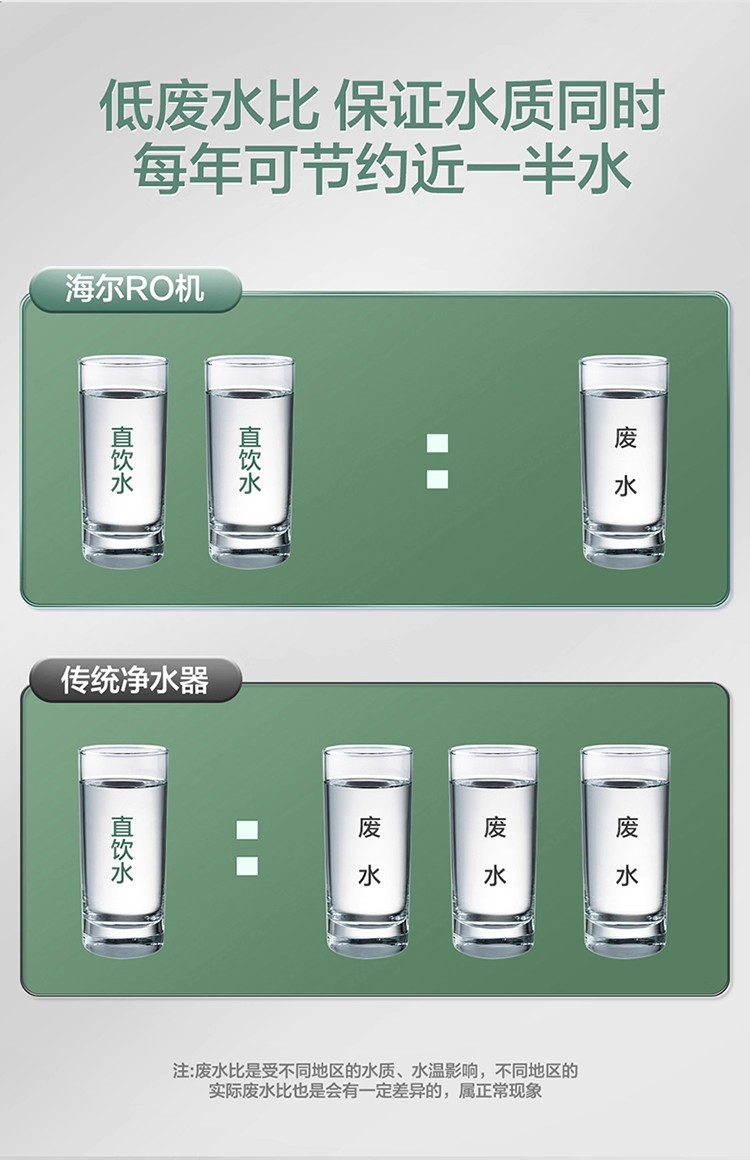 低废水比 保证水质同时
每年可节约近一半水

海尔RO机

直饮水

直饮水

:

废水

传统净水器

直饮水

:

废水

废水

废水

注:废水比是受不同地区的水质、水温影响，不同地区的实际废水比也是会有一定差异的，属正常现象