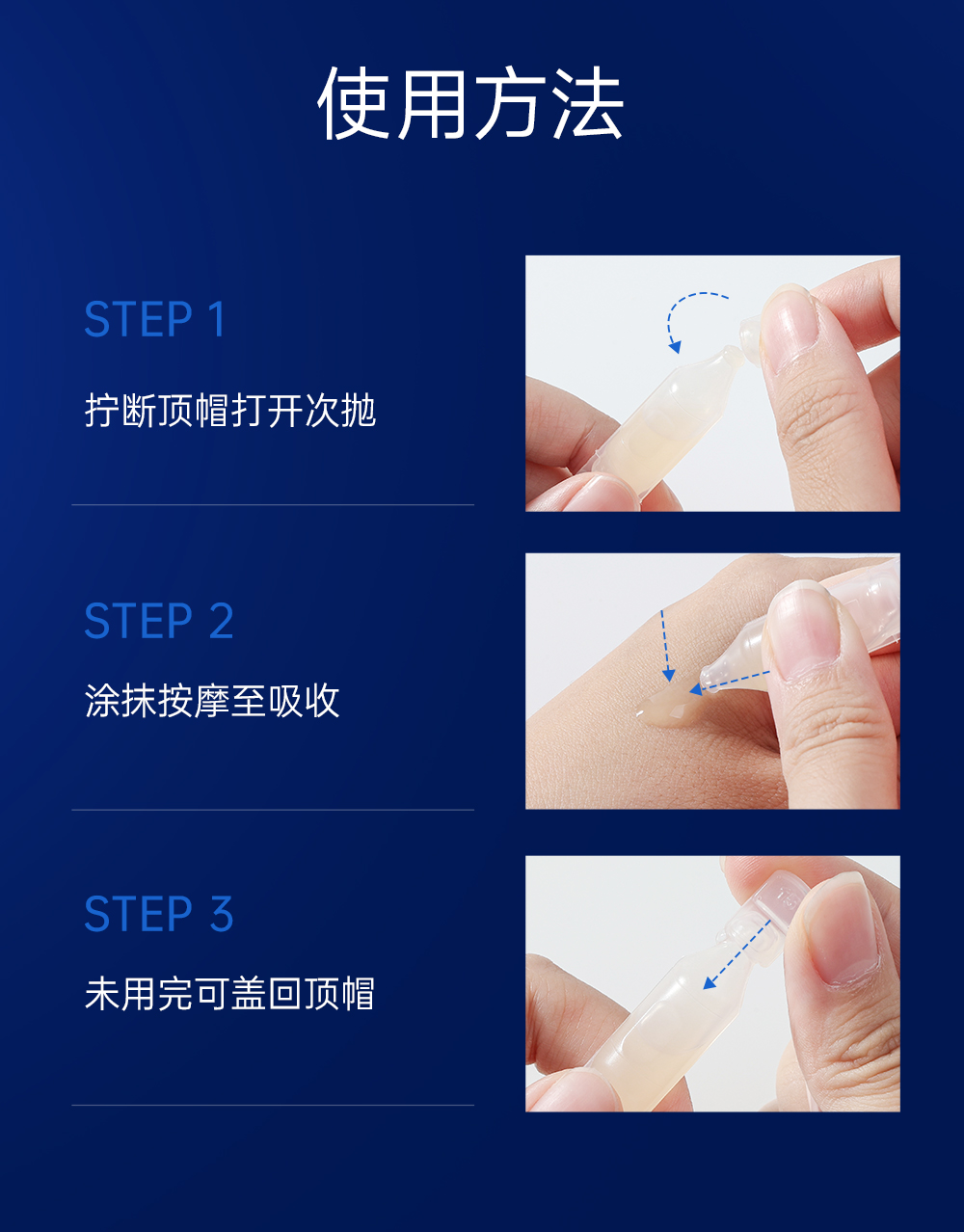 使用方法

STEP 1

拧断顶帽打开次抛

STEP 2

涂抹按摩至吸收

STEP 3

未用完可盖回顶帽