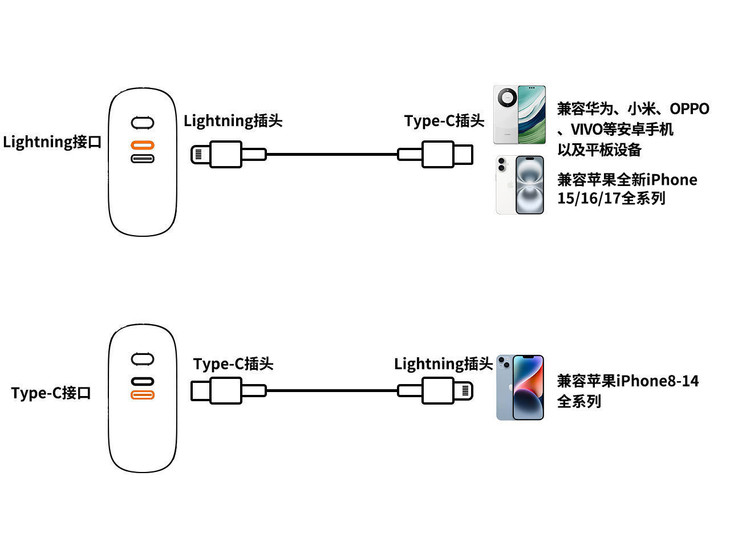 Lightning接口

Lightning插头

Type-C插头

兼容华为、小米、OPPO、VIVO等安卓手机以及平板设备

兼容苹果全新iPhone 15/16/17全系列

Type-C接口

Type-C插头

Lightning插头

兼容苹果iPhone8-14全系列