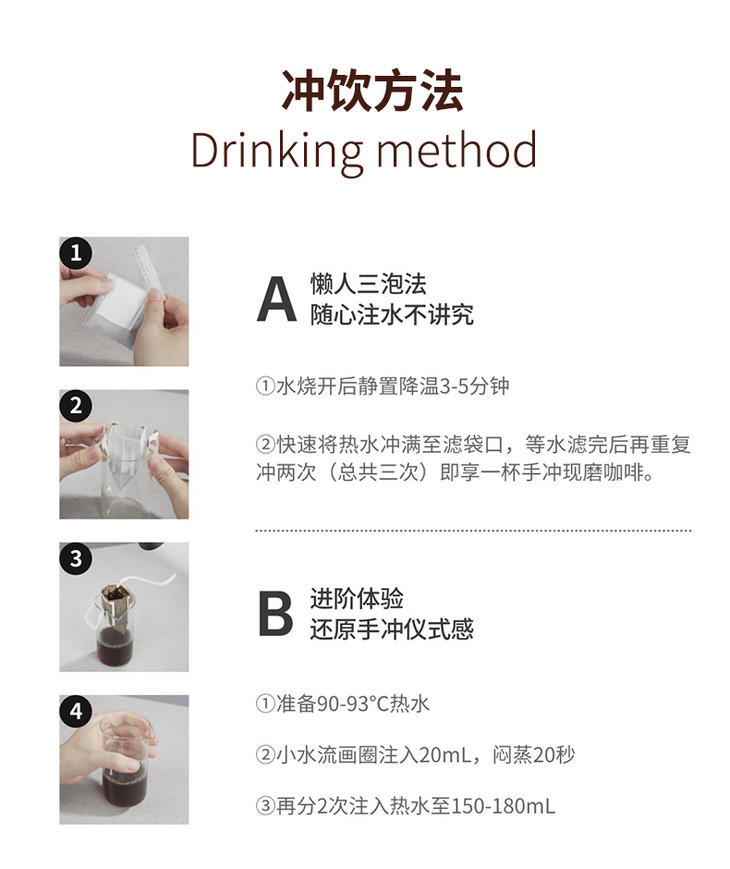 冲饮方法
Drinking method

1

2

3

4

A 懒人三泡法
随心注水不讲究

①水烧开后静置降温3-5分钟

②快速将热水冲满至滤袋口，等水滤完后再重复冲两次（总共三次）即享一杯手冲现磨咖啡。

B 进阶体验
还原手冲仪式感

①准备90-93°C热水

②小水流画圈注入20mL，闷蒸20秒

③再分2次注入热水至150-180mL