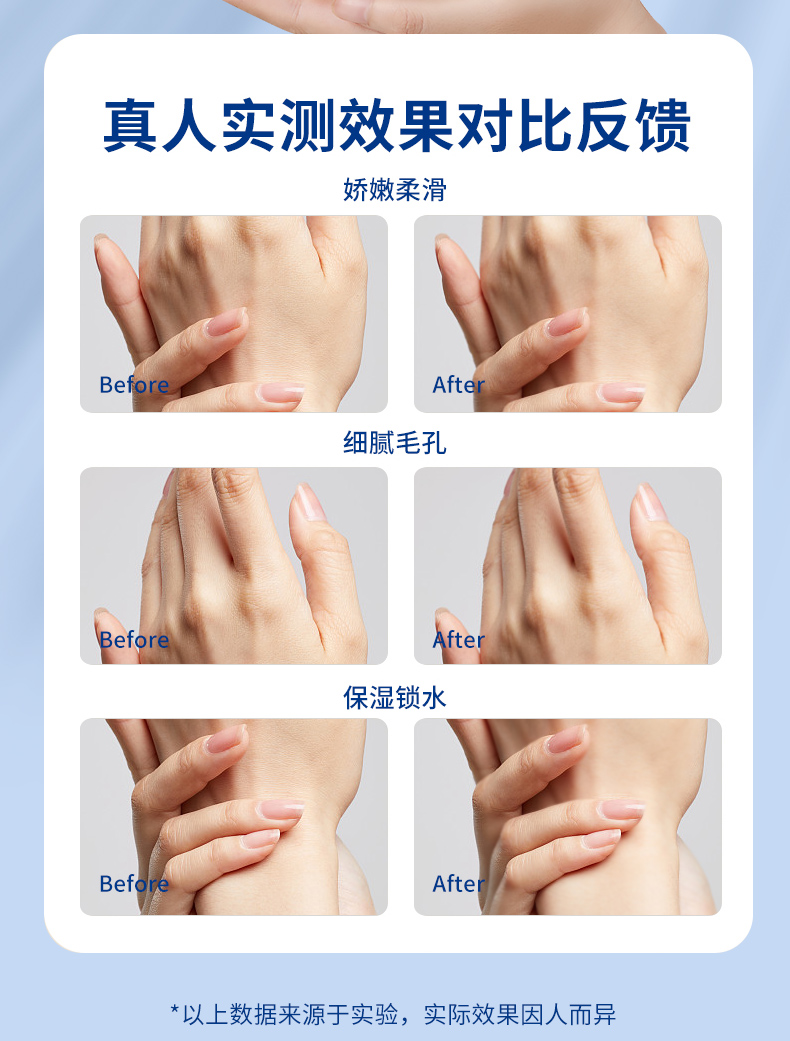 真人实测效果对比反馈

娇嫩柔滑

Before

After

细腻毛孔

Before

After

保湿锁水

Before

After

*以上数据来源于实验，实际效果因人而异