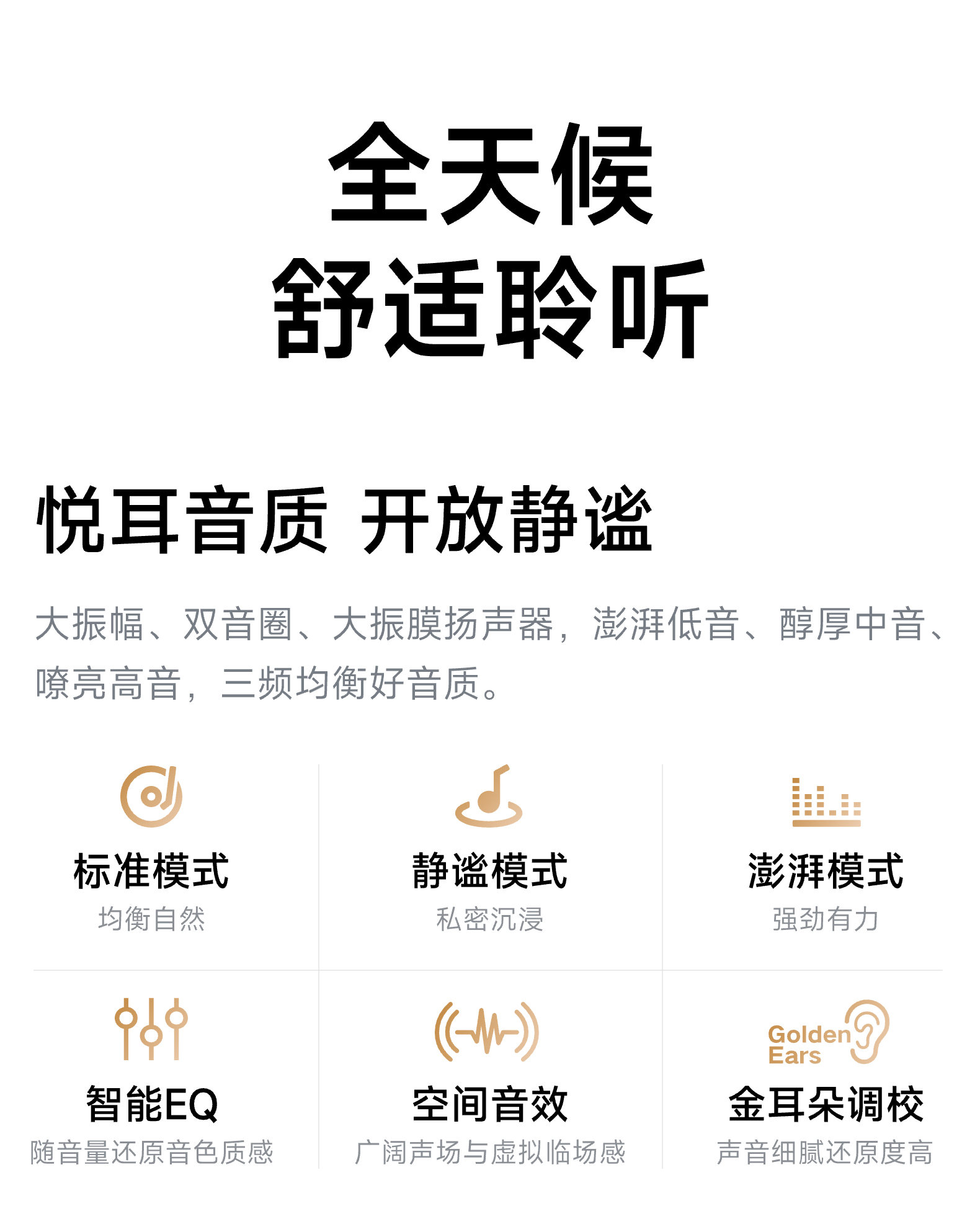 全天候
舒适聆听

悦耳音质 开放静谧

大振幅、双音圈、大振膜扬声器，澎湃低音、醇厚中音、嘹亮高音，三频均衡好音质。

标准模式
均衡自然

静谧模式
私密沉浸

澎湃模式
强劲有力

智能EQ
随音量还原音色质感

空间音效
广阔声场与虚拟临场感

Golden Ears
金耳朵调校
声音细腻还原度高