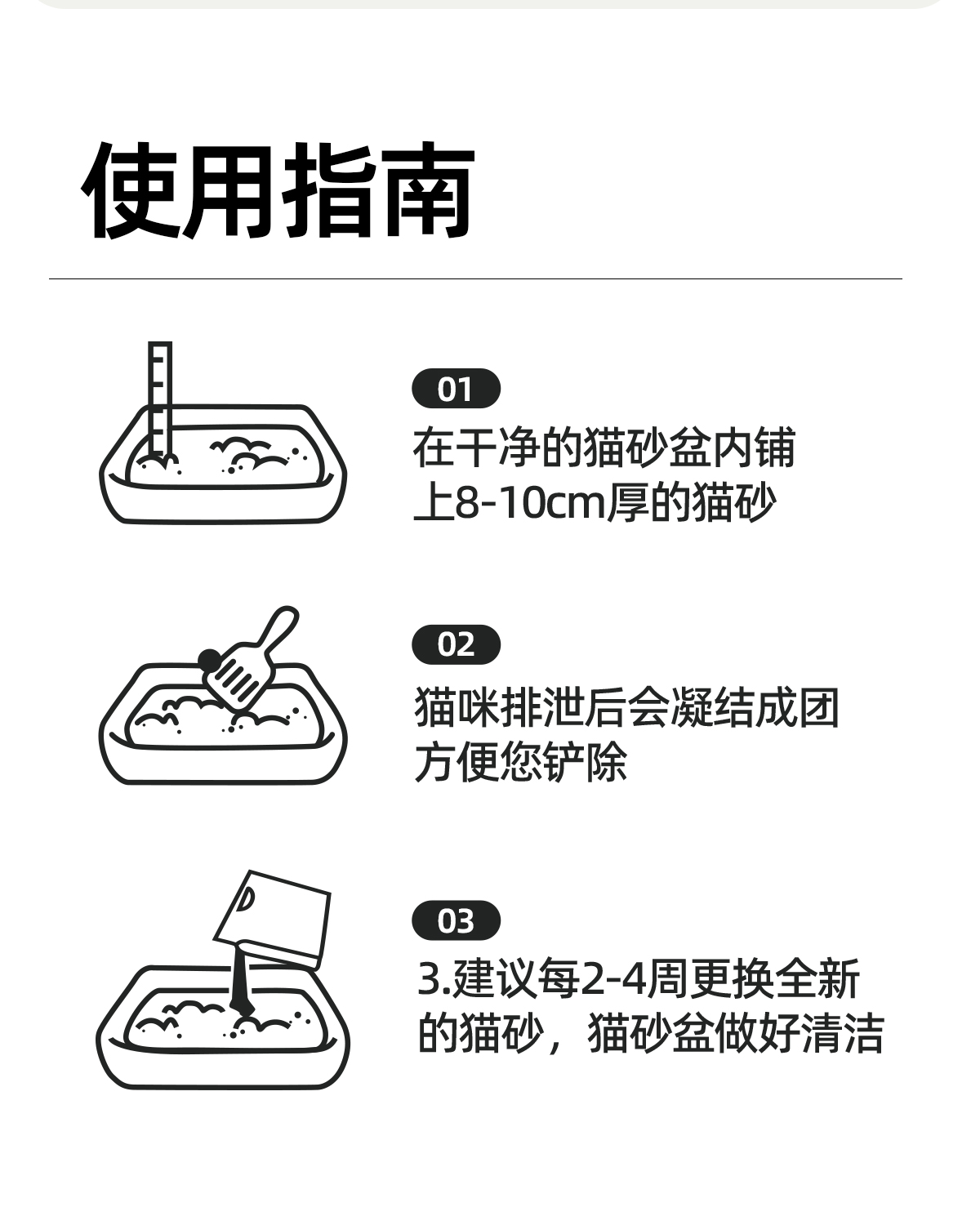 使用指南

01
在干净的猫砂盆内铺上8-10cm厚的猫砂

02
猫咪排泄后会凝结成团方便您铲除

03
3.建议每2-4周更换全新的猫砂，猫砂盆做好清洁