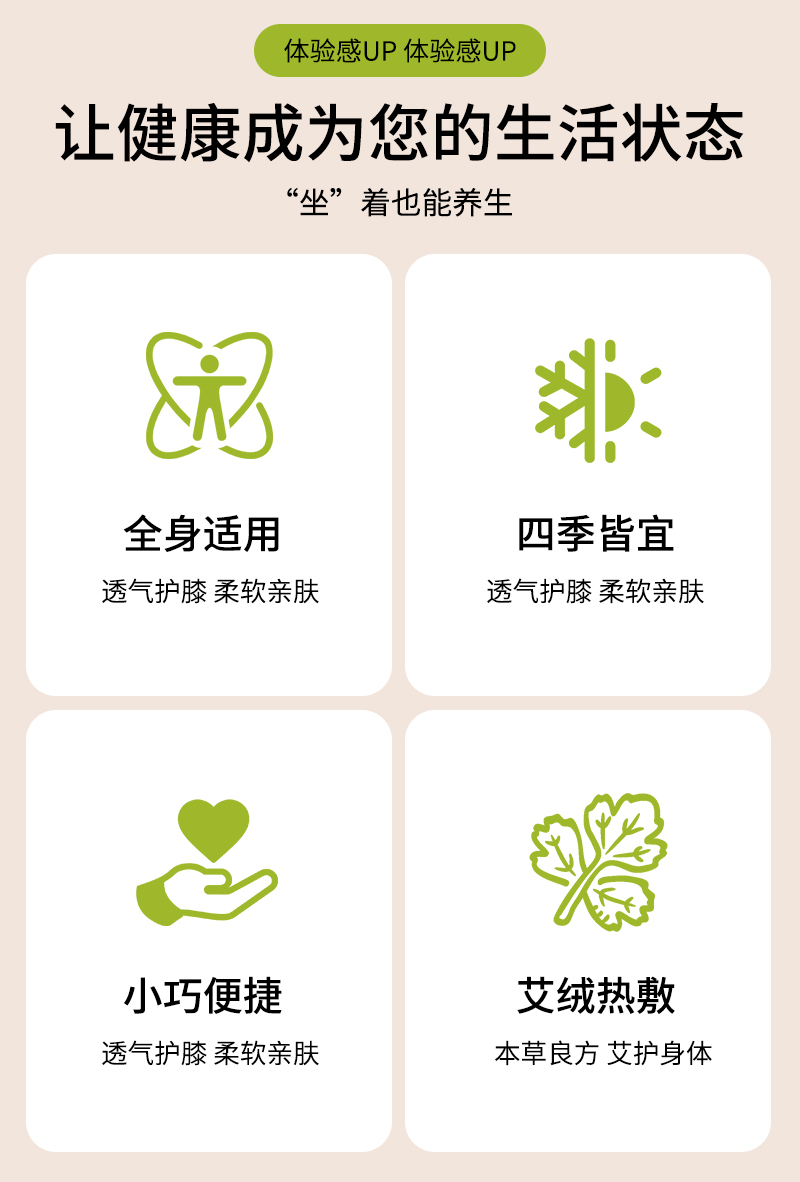 体验感UP 体验感UP

让健康成为您的生活状态

“坐”着也能养生

全身适用

透气护膝 柔软亲肤

四季皆宜

透气护膝 柔软亲肤

小巧便捷

透气护膝 柔软亲肤

艾绒热敷

本草良方 艾护身体