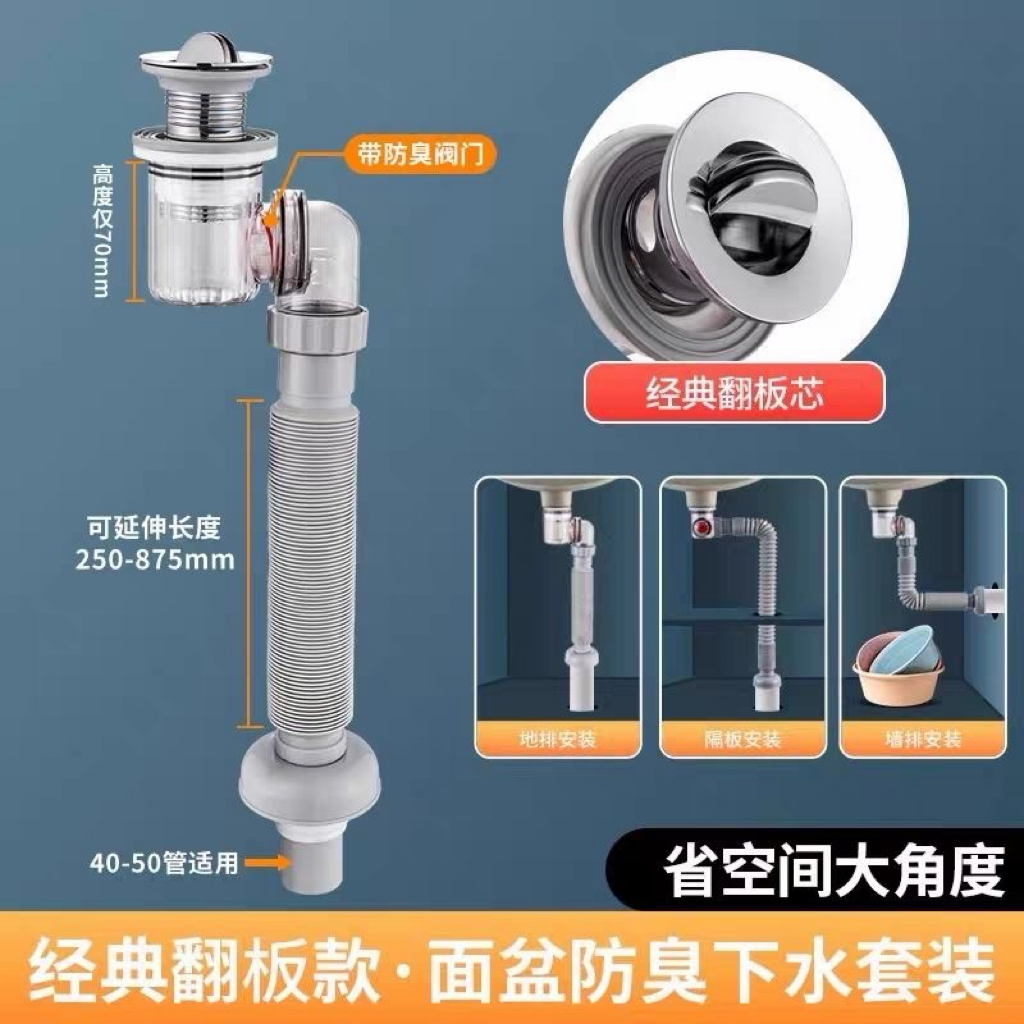 高度仅70mm

带防臭阀门

经典翻板芯

可延伸长度
250-875mm

地排安装

隔板安装

墙排安装

40-50管适用

省空间大角度

经典翻板款·面盆防臭下水套装