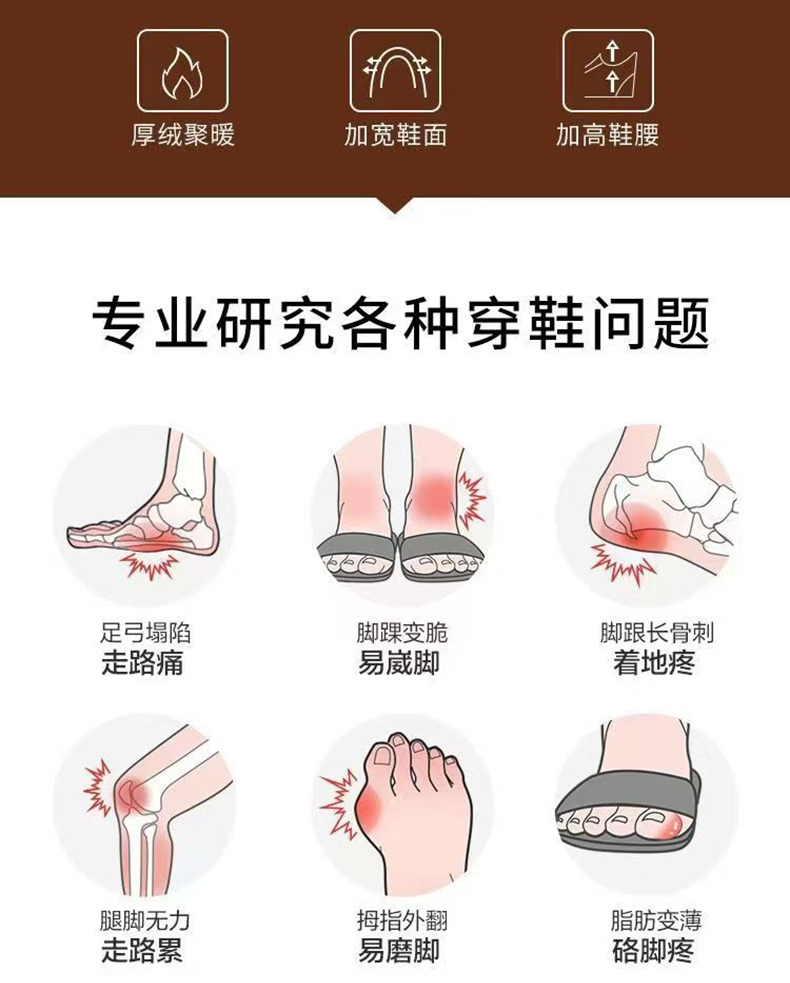 厚绒聚暖　加宽鞋面　加高鞋腰

专业研究各种穿鞋问题

足弓塌陷
走路痛

脚踝变脆
易崴脚

脚跟长骨刺
着地疼

腿脚无力
走路累

拇指外翻
易磨脚

脂肪变薄
硌脚疼