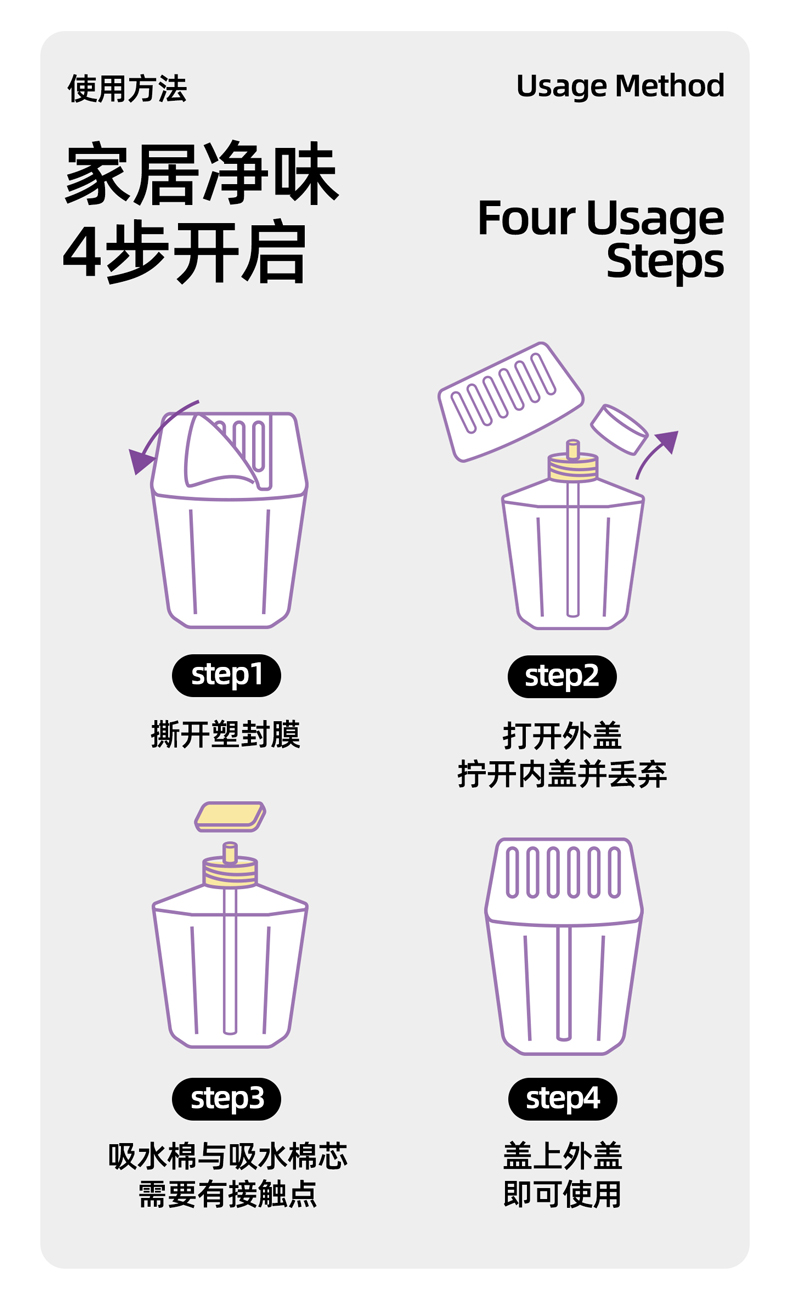 使用方法

Usage Method

家居净味
4步开启

Four Usage Steps

step1

撕开塑封膜

step2

打开外盖
拧开内盖并丢弃

step3

吸水棉与吸水棉芯
需要有接触点

step4

盖上外盖
即可使用