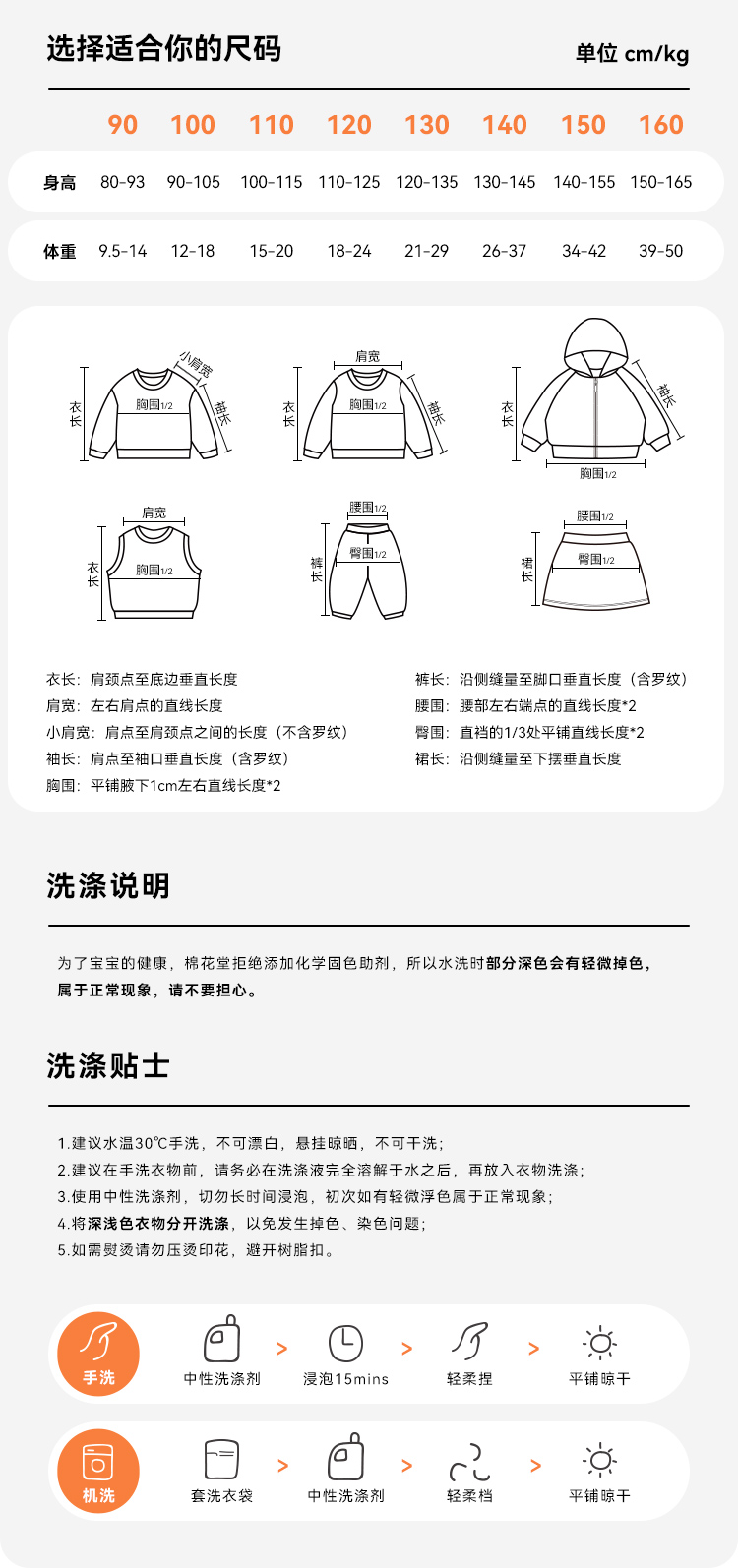 选择适合你的尺码

单位 cm/kg

| | 90 | 100 | 110 | 120 | 130 | 140 | 150 | 160 |
|---|---|---|---|---|---|---|---|---|
| 身高 | 80-93 | 90-105 | 100-115 | 110-125 | 120-135 | 130-145 | 140-155 | 150-165 |
| 体重 | 9.5-14 | 12-18 | 15-20 | 18-24 | 21-29 | 26-37 | 34-42 | 39-50 |

小肩宽 衣长 胸围1/2 袖长
肩宽 衣长 胸围1/2 袖长
衣长 袖长 胸围1/2
肩宽 衣长 胸围1/2
腰围1/2 裤长 臀围1/2
腰围1/2 裙长 臀围1/2

衣长：肩颈点至底边垂直长度
肩宽：左右肩点的直线长度
小肩宽：肩点至肩颈点之间的长度（不含罗纹）
袖长：肩点至袖口垂直长度（含罗纹）
胸围：平铺腋下1cm左右直线长度*2

裤长：沿侧缝量至脚口垂直长度（含罗纹）
腰围：腰部左右端点的直线长度*2
臀围：直裆的1/3处平铺直线长度*2
裙长：沿侧缝量至下摆垂直长度

洗涤说明

为了宝宝的健康，棉花堂拒绝添加化学固色助剂，所以水洗时部分深色会有轻微掉色，属于正常现象，请不要担心。

洗涤贴士

1.建议水温30℃手洗，不可漂白，悬挂晾晒，不可干洗；
2.建议在手洗衣物前，请务必在洗涤液完全溶解于水之后，再放入衣物洗涤；
3.使用中性洗涤剂，切勿长时间浸泡，初次如有轻微浮色属于正常现象；
4.将深浅色衣物分开洗涤，以免发生掉色、染色问题；
5.如需熨烫请勿压烫印花，避开树脂扣。

手洗 中性洗涤剂 > 浸泡15mins > 轻柔捏 > 平铺晾干

机洗 套洗衣袋 > 中性洗涤剂 > 轻柔档 > 平铺晾干