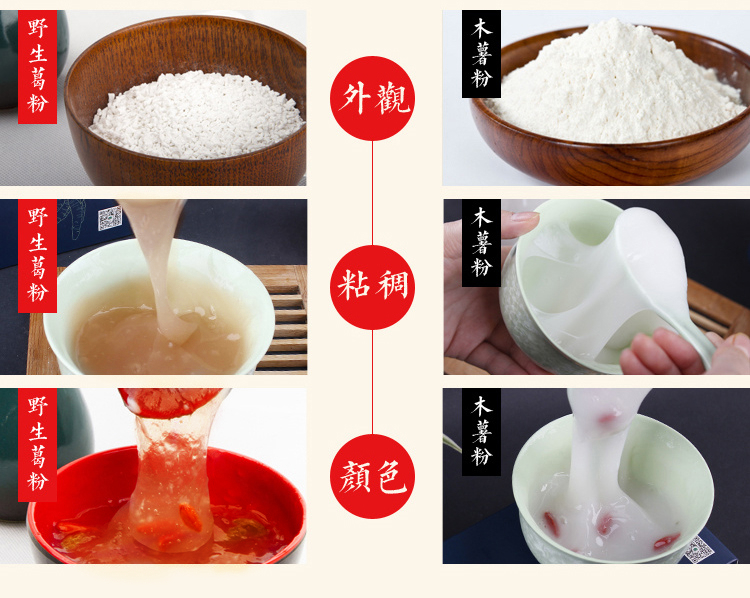 野生葛粉

外觀

木薯粉

野生葛粉

粘稠

木薯粉

野生葛粉

顏色

木薯粉