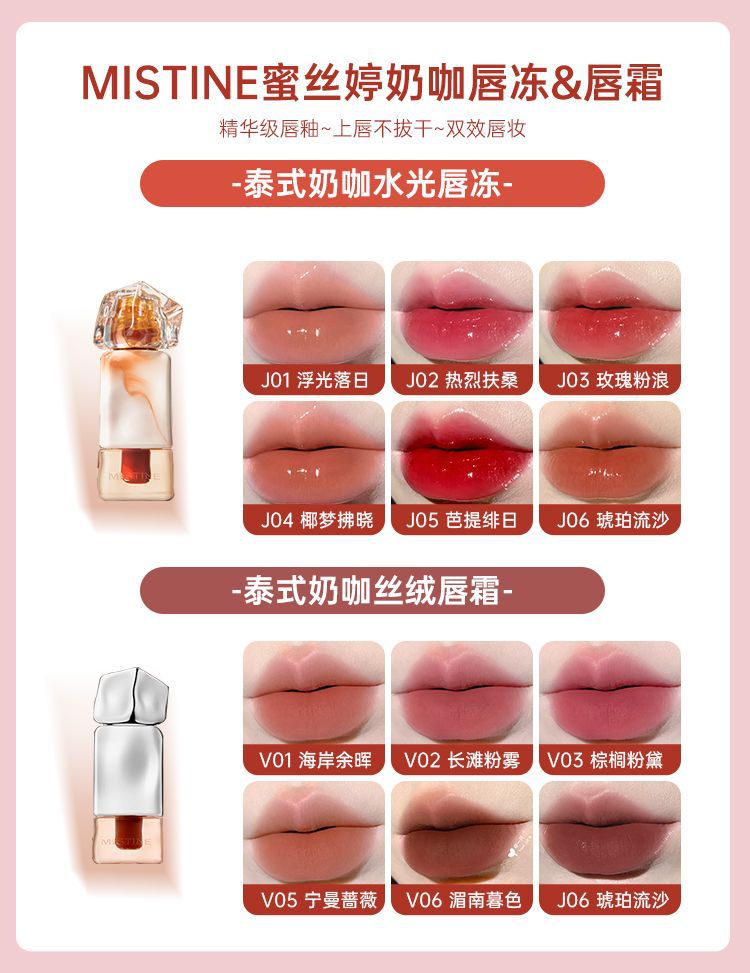 MISTINE蜜丝婷奶咖唇冻&唇霜

精华级唇釉~上唇不拔干~双效唇妆

-泰式奶咖水光唇冻-

MISTINE

J01 浮光落日
J02 热烈扶桑
J03 玫瑰粉浪
J04 椰梦拂晓
J05 芭提绯日
J06 琥珀流沙

-泰式奶咖丝绒唇霜-

MISTINE

V01 海岸余晖
V02 长滩粉雾
V03 棕榈粉黛
V05 宁曼蔷薇
V06 湄南暮色
J06 琥珀流沙