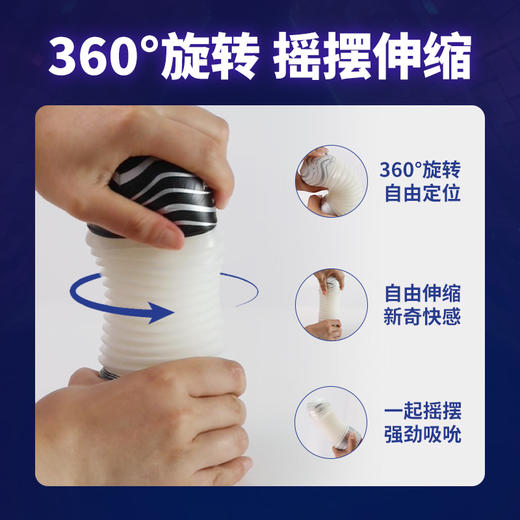 360°旋转 摇摆伸缩

360°旋转
自由定位

自由伸缩
新奇快感

一起摇摆
强劲吸吮