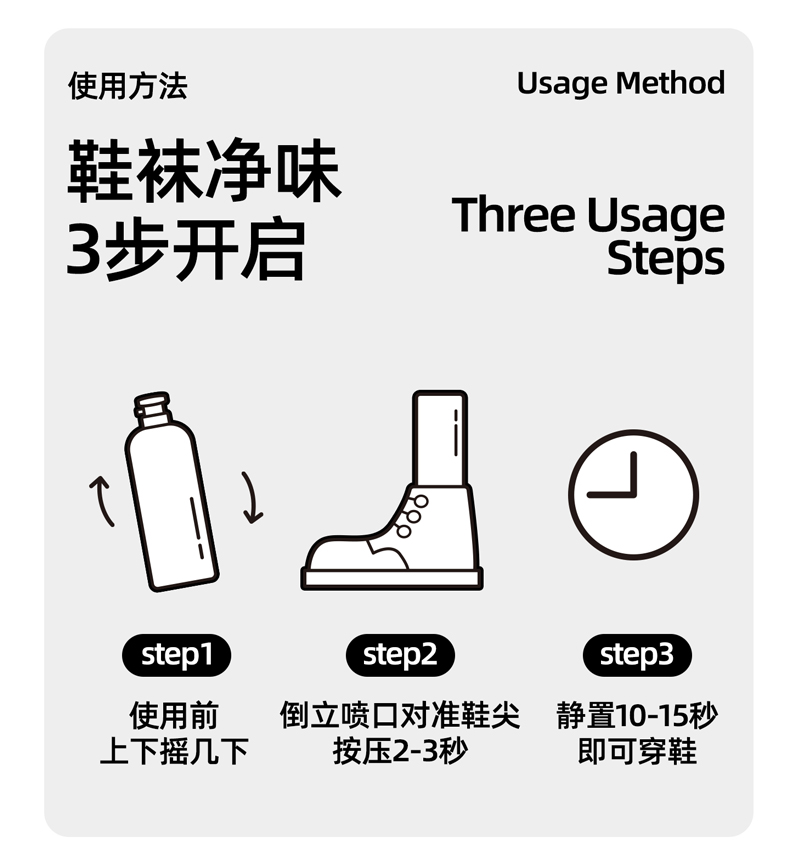 使用方法

Usage Method

鞋袜净味
3步开启

Three Usage Steps

step1
使用前
上下摇几下

step2
倒立喷口对准鞋尖
按压2-3秒

step3
静置10-15秒
即可穿鞋